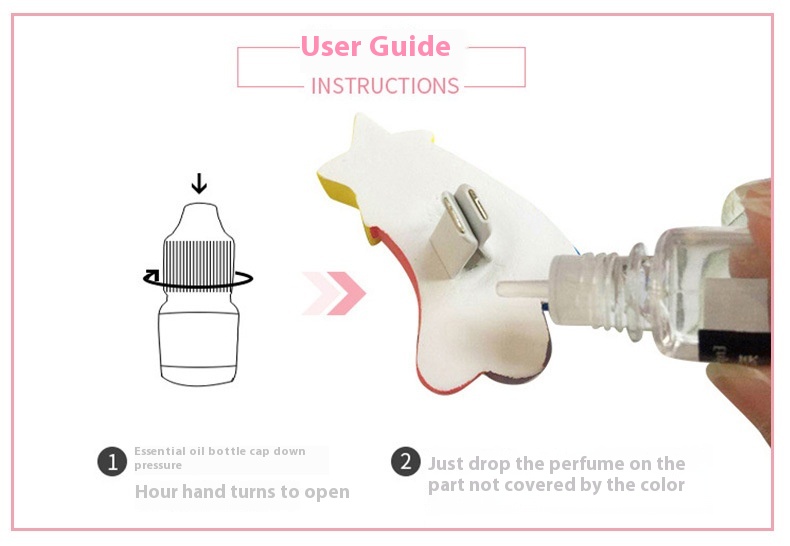 User Guide
INSTRUCTIONS

1 Essential oil bottle cap down pressure
Hour hand turns to open

2 Just drop the perfume on the part not covered by the color