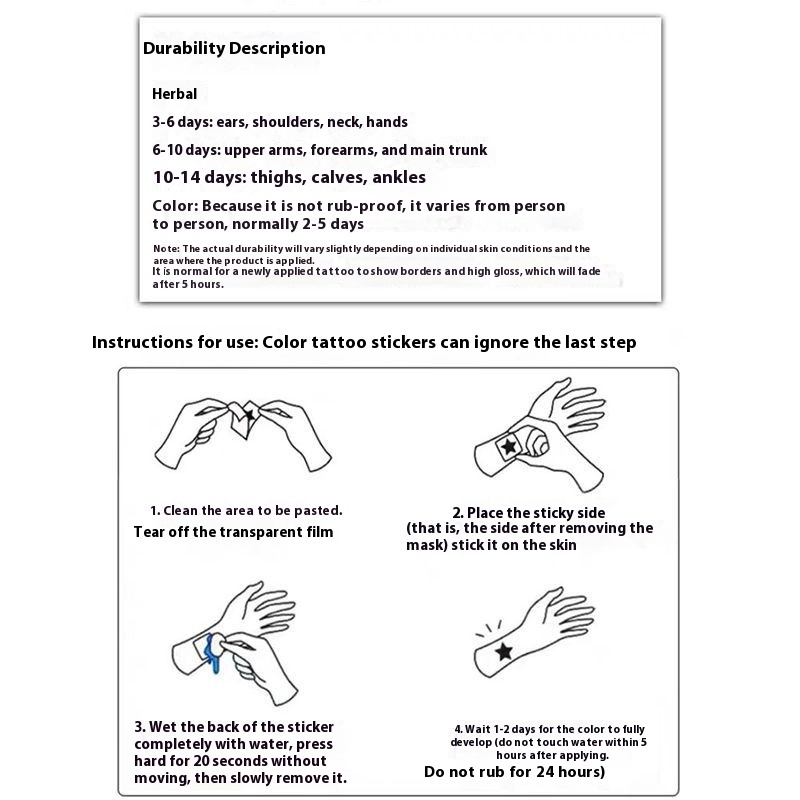 Durability Description

Herbal

3-6 days: ears, shoulders, neck, hands

6-10 days: upper arms, forearms, and main trunk

10-14 days: thighs, calves, ankles

Color: Because it is not rub-proof, it varies from person to person, normally 2-5 days

Note: The actual durability will vary slightly depending on individual skin conditions and the area where the product is applied.
It is normal for a newly applied tattoo to show borders and high gloss, which will fade after 5 hours.

Instructions for use: Color tattoo stickers can ignore the last step

1. Clean the area to be pasted.
Tear off the transparent film

2. Place the sticky side (that is, the side after removing the mask) stick it on the skin

3. Wet the back of the sticker completely with water, press hard for 20 seconds without moving, then slowly remove it.

4. Wait 1-2 days for the color to fully develop (do not touch water within 5 hours after applying.
Do not rub for 24 hours)