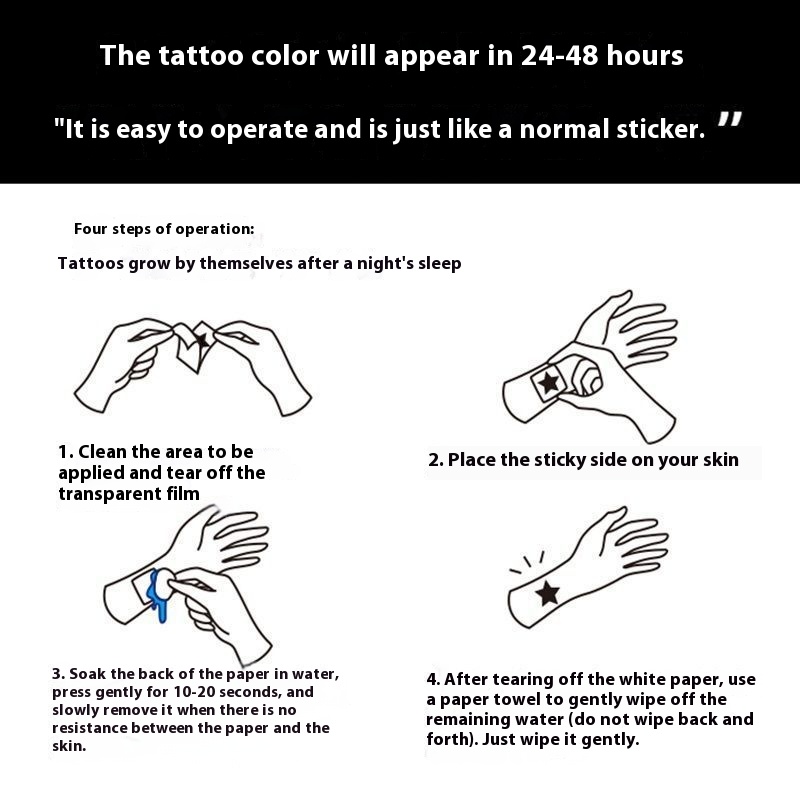 The tattoo color will appear in 24-48 hours

"It is easy to operate and is just like a normal sticker. "

Four steps of operation:

Tattoos grow by themselves after a night's sleep

1. Clean the area to be applied and tear off the transparent film

2. Place the sticky side on your skin

3. Soak the back of the paper in water, press gently for 10-20 seconds, and slowly remove it when there is no resistance between the paper and the skin.

4. After tearing off the white paper, use a paper towel to gently wipe off the remaining water (do not wipe back and forth). Just wipe it gently.