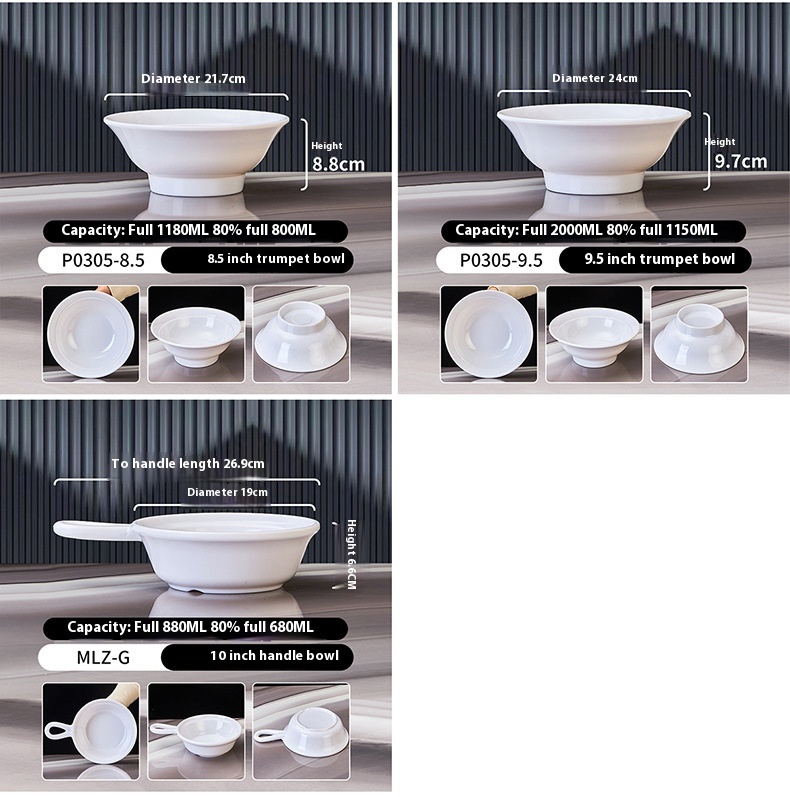 Diameter 21.7cm

Height 8.8cm

Capacity: Full 1180ML 80% full 800ML

P0305-8.5

8.5 inch trumpet bowl

Diameter 24cm

Height 9.7cm

Capacity: Full 2000ML 80% full 1150ML

P0305-9.5

9.5 inch trumpet bowl

To handle length 26.9cm

Diameter 19cm

Height 6.6CM

Capacity: Full 880ML 80% full 680ML

MLZ-G

10 inch handle bowl