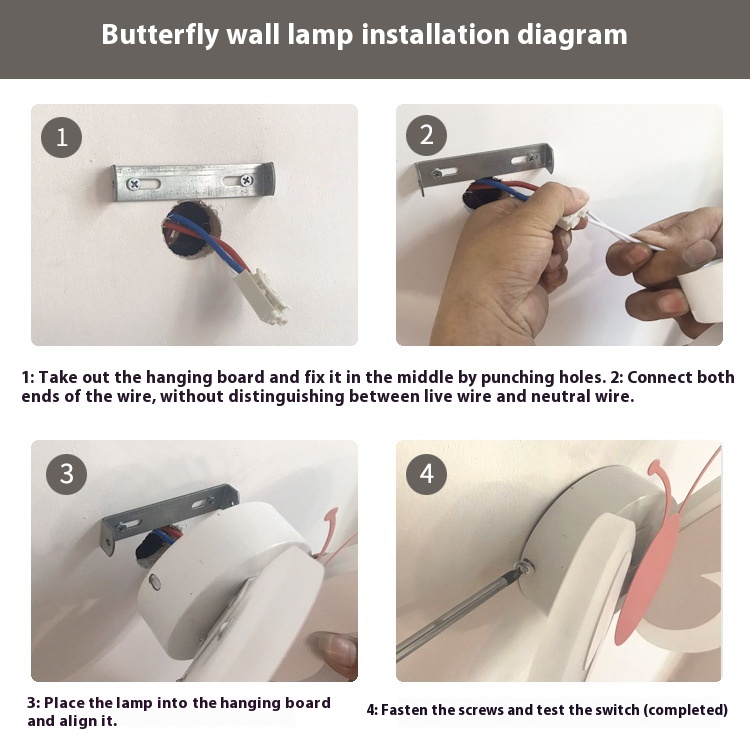 Butterfly wall lamp installation diagram

1

2

1: Take out the hanging board and fix it in the middle by punching holes. 2: Connect both ends of the wire, without distinguishing between live wire and neutral wire.

3

4

3: Place the lamp into the hanging board and align it.

4: Fasten the screws and test the switch (completed)