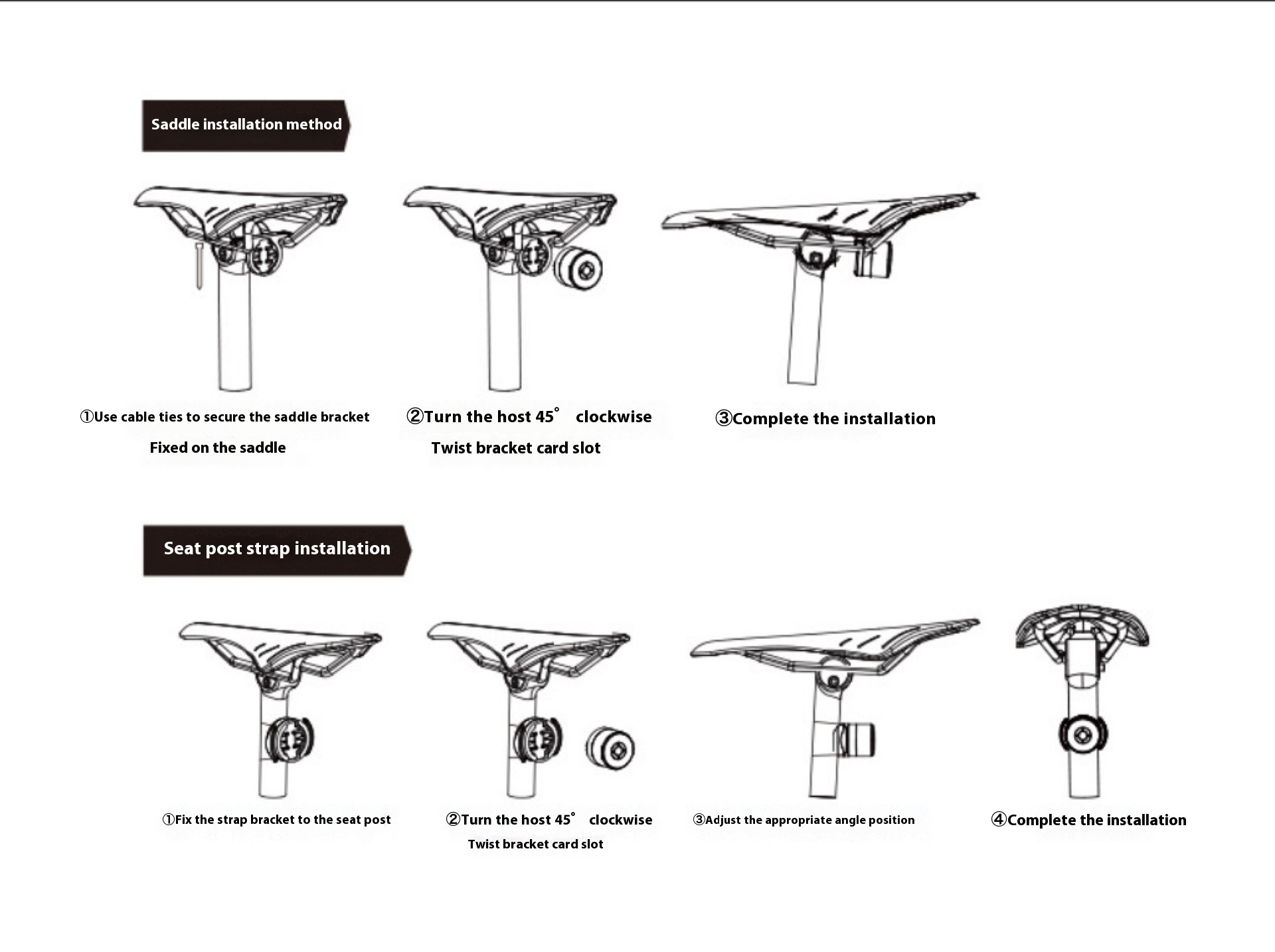 Saddle installation method

①Use cable ties to secure the saddle bracket
Fixed on the saddle

②Turn the host 45° clockwise
Twist bracket card slot

③Complete the installation

Seat post strap installation

①Fix the strap bracket to the seat post

②Turn the host 45° clockwise
Twist bracket card slot

③Adjust the appropriate angle position

④Complete the installation