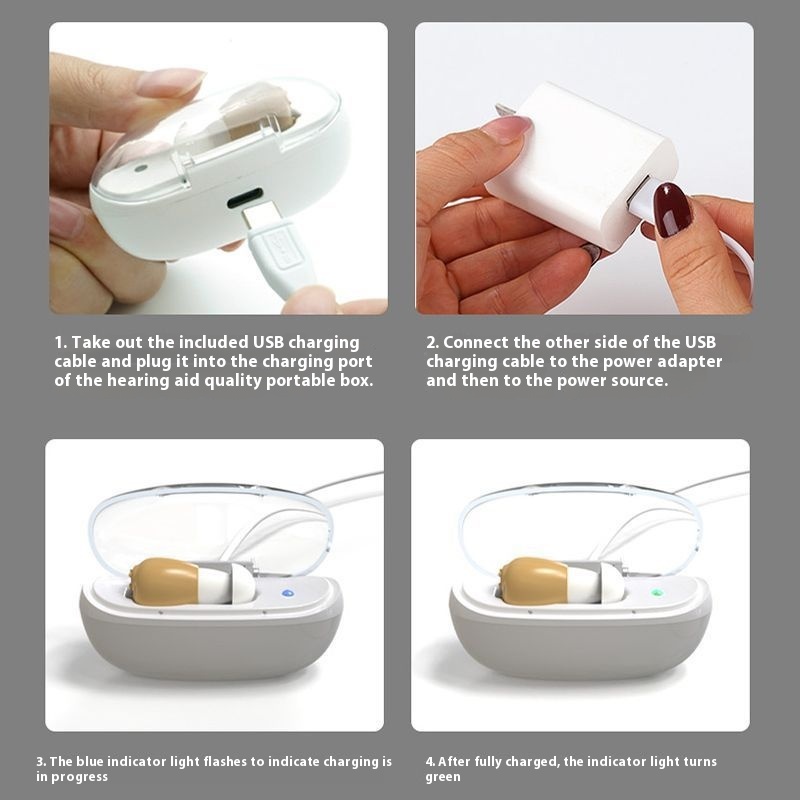 1. Take out the included USB charging cable and plug it into the charging port of the hearing aid quality portable box.

2. Connect the other side of the USB charging cable to the power adapter and then to the power source.

3. The blue indicator light flashes to indicate charging is in progress

4. After fully charged, the indicator light turns green