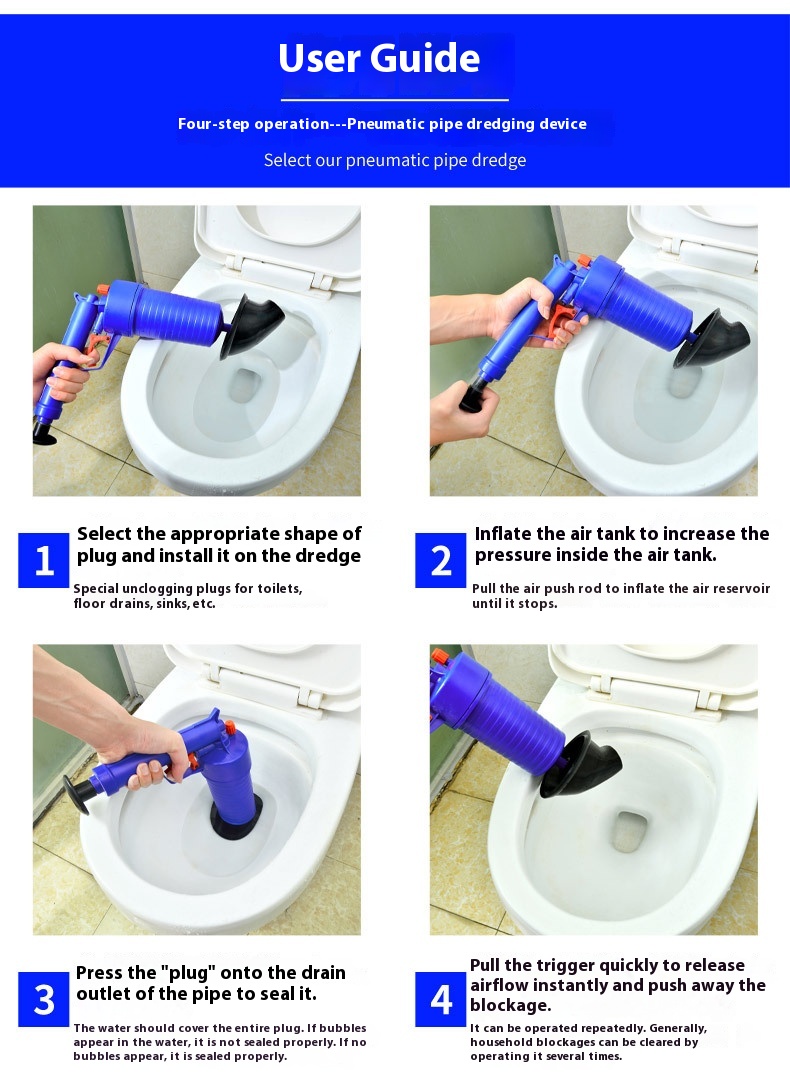 User Guide

Four-step operation---Pneumatic pipe dredging device

Select our pneumatic pipe dredge

1 Select the appropriate shape of plug and install it on the dredge

Special unclogging plugs for toilets, floor drains, sinks, etc.

2 Inflate the air tank to increase the pressure inside the air tank.

Pull the air push rod to inflate the air reservoir until it stops.

3 Press the "plug" onto the drain outlet of the pipe to seal it.

The water should cover the entire plug. If bubbles appear in the water, it is not sealed properly. If no bubbles appear, it is sealed properly.

4 Pull the trigger quickly to release airflow instantly and push away the blockage.

It can be operated repeatedly. Generally, household blockages can be cleared by operating it several times.