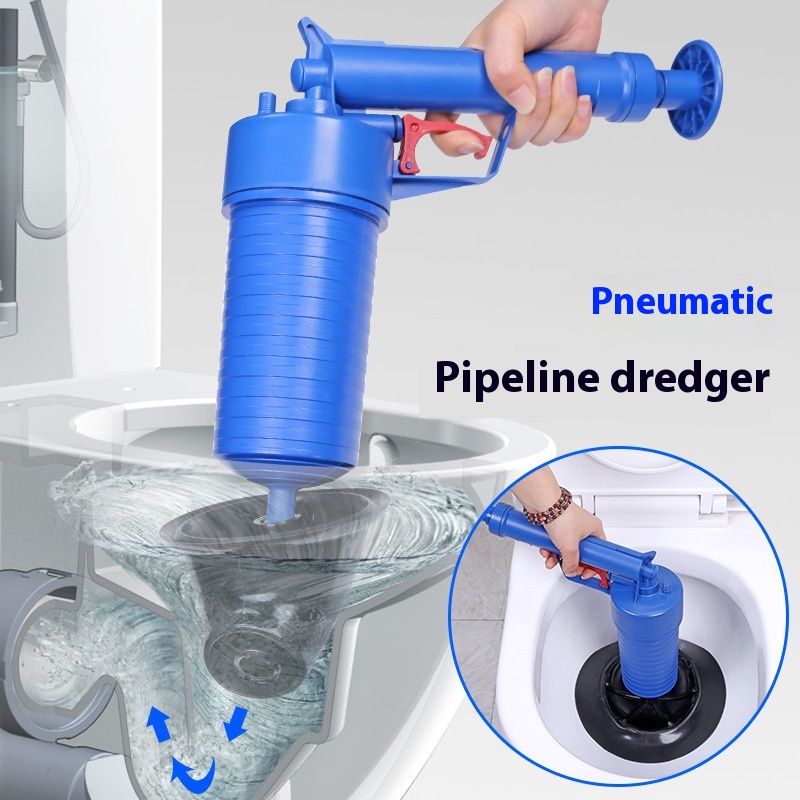 Pneumatic

Pipeline dredger