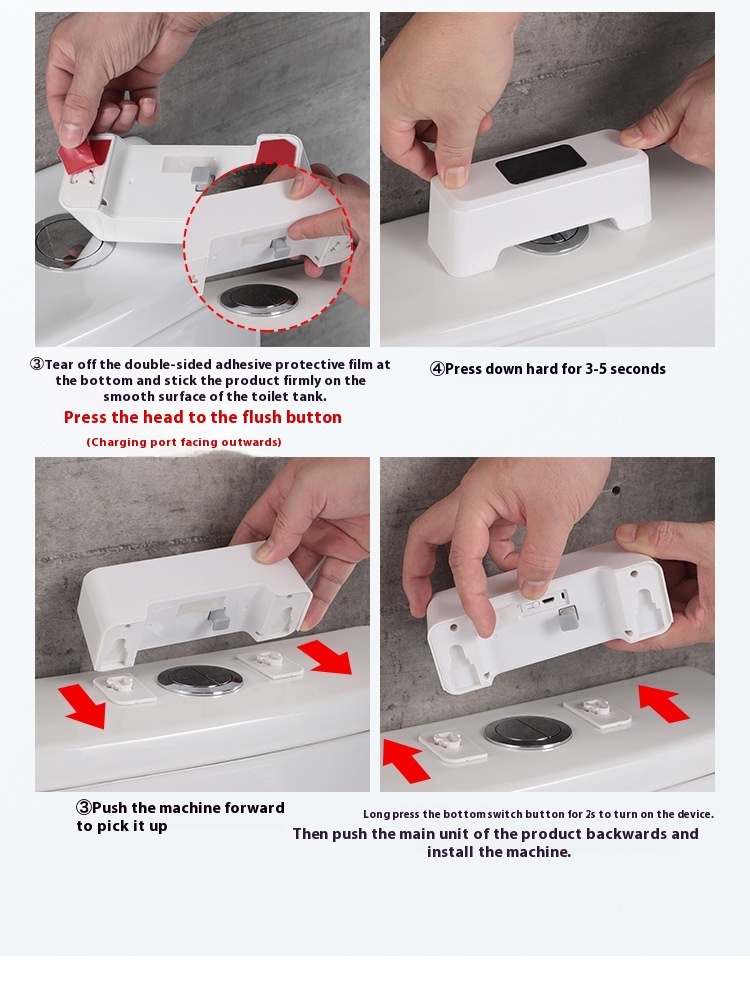 ③Tear off the double-sided adhesive protective film at the bottom and stick the product firmly on the smooth surface of the toilet tank.

Press the head to the flush button

(Charging port facing outwards)

④Press down hard for 3-5 seconds

③Push the machine forward to pick it up

Long press the bottom switch button for 2s to turn on the device.

Then push the main unit of the product backwards and install the machine.