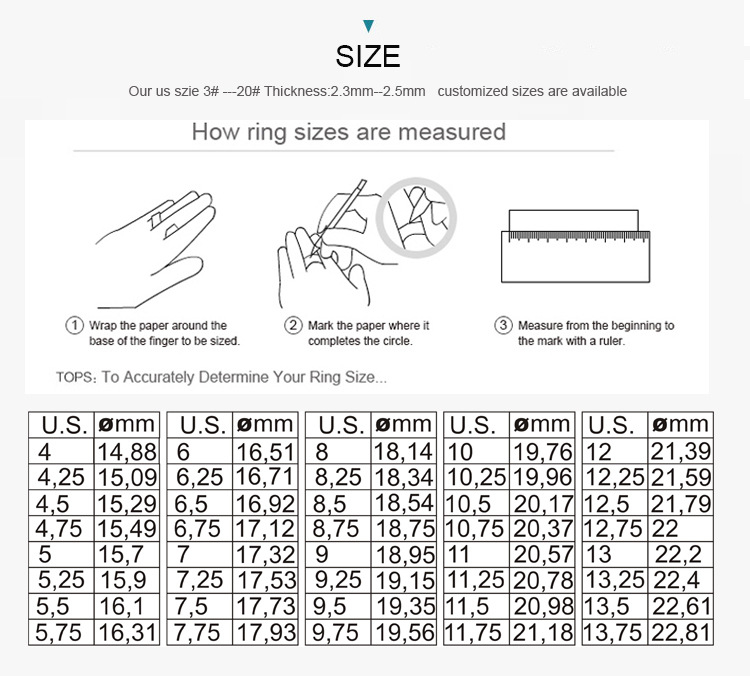 SIZE

Our us szie 3# ---20# Thickness:2.3mm--2.5mm customized sizes are available

How ring sizes are measured

① Wrap the paper around the base of the finger to be sized.

② Mark the paper where it completes the circle.

③ Measure from the beginning to the mark with a ruler.

TOPS: To Accurately Determine Your Ring Size...

| U.S. | ømm |
|---|---|
| 4 | 14,88 |
| 4,25 | 15,09 |
| 4,5 | 15,29 |
| 4,75 | 15,49 |
| 5 | 15,7 |
| 5,25 | 15,9 |
| 5,5 | 16,1 |
| 5,75 | 16,31 |

| U.S. | ømm |
|---|---|
| 6 | 16,51 |
| 6,25 | 16,71 |
| 6,5 | 16,92 |
| 6,75 | 17,12 |
| 7 | 17,32 |
| 7,25 | 17,53 |
| 7,5 | 17,73 |
| 7,75 | 17,93 |

| U.S. | ømm |
|---|---|
| 8 | 18,14 |
| 8,25 | 18,34 |
| 8,5 | 18,54 |
| 8,75 | 18,75 |
| 9 | 18,95 |
| 9,25 | 19,15 |
| 9,5 | 19,35 |
| 9,75 | 19,56 |

| U.S. | ømm |
|---|---|
| 10 | 19,76 |
| 10,25 | 19,96 |
| 10,5 | 20,17 |
| 10,75 | 20,37 |
| 11 | 20,57 |
| 11,25 | 20,78 |
| 11,5 | 20,98 |
| 11,75 | 21,18 |

| U.S. | ømm |
|---|---|
| 12 | 21,39 |
| 12,25 | 21,59 |
| 12,5 | 21,79 |
| 12,75 | 22 |
| 13 | 22,2 |
| 13,25 | 22,4 |
| 13,5 | 22,61 |
| 13,75 | 22,81 |