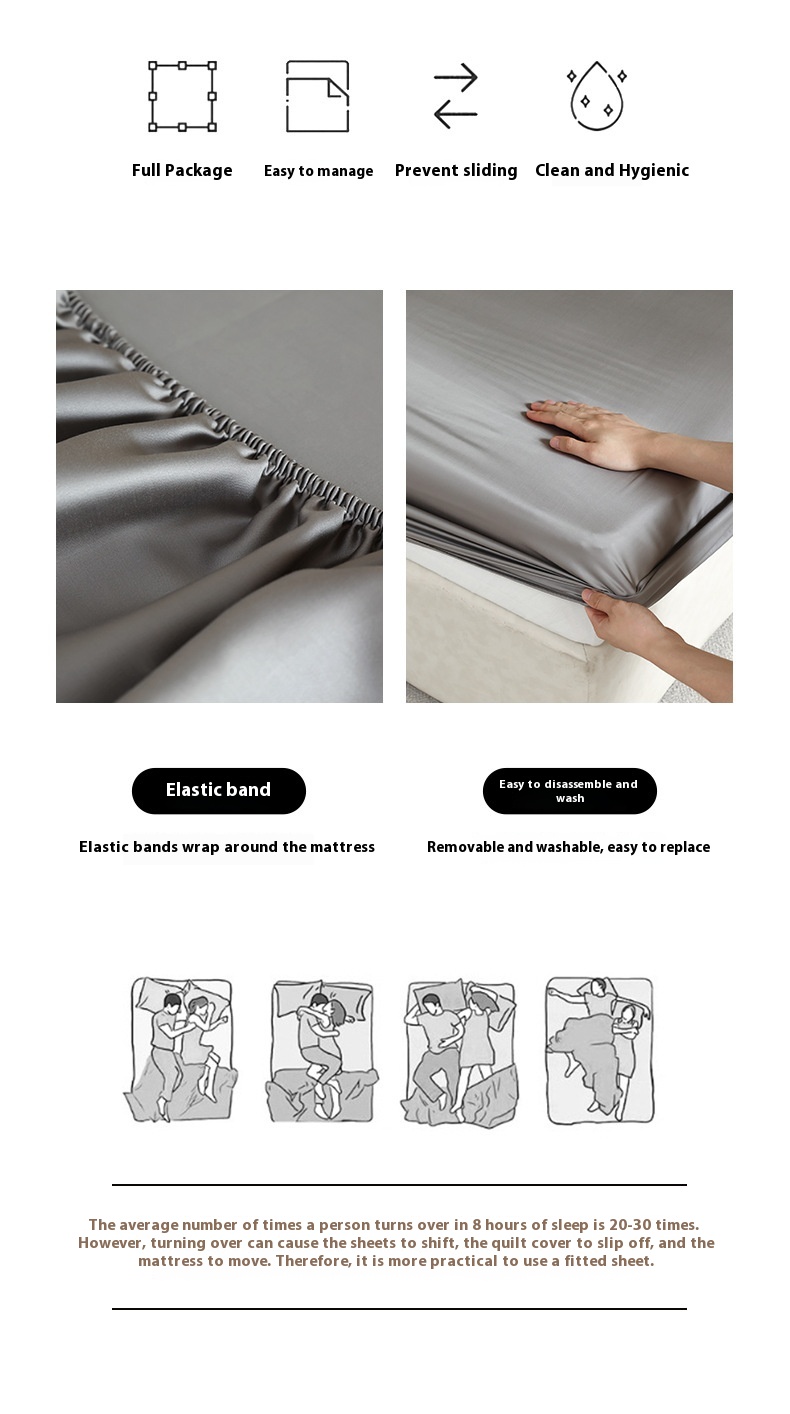 Full Package

Easy to manage

Prevent sliding

Clean and Hygienic

Elastic band

Elastic bands wrap around the mattress

Easy to disassemble and wash

Removable and washable, easy to replace

The average number of times a person turns over in 8 hours of sleep is 20-30 times. However, turning over can cause the sheets to shift, the quilt cover to slip off, and the mattress to move. Therefore, it is more practical to use a fitted sheet.