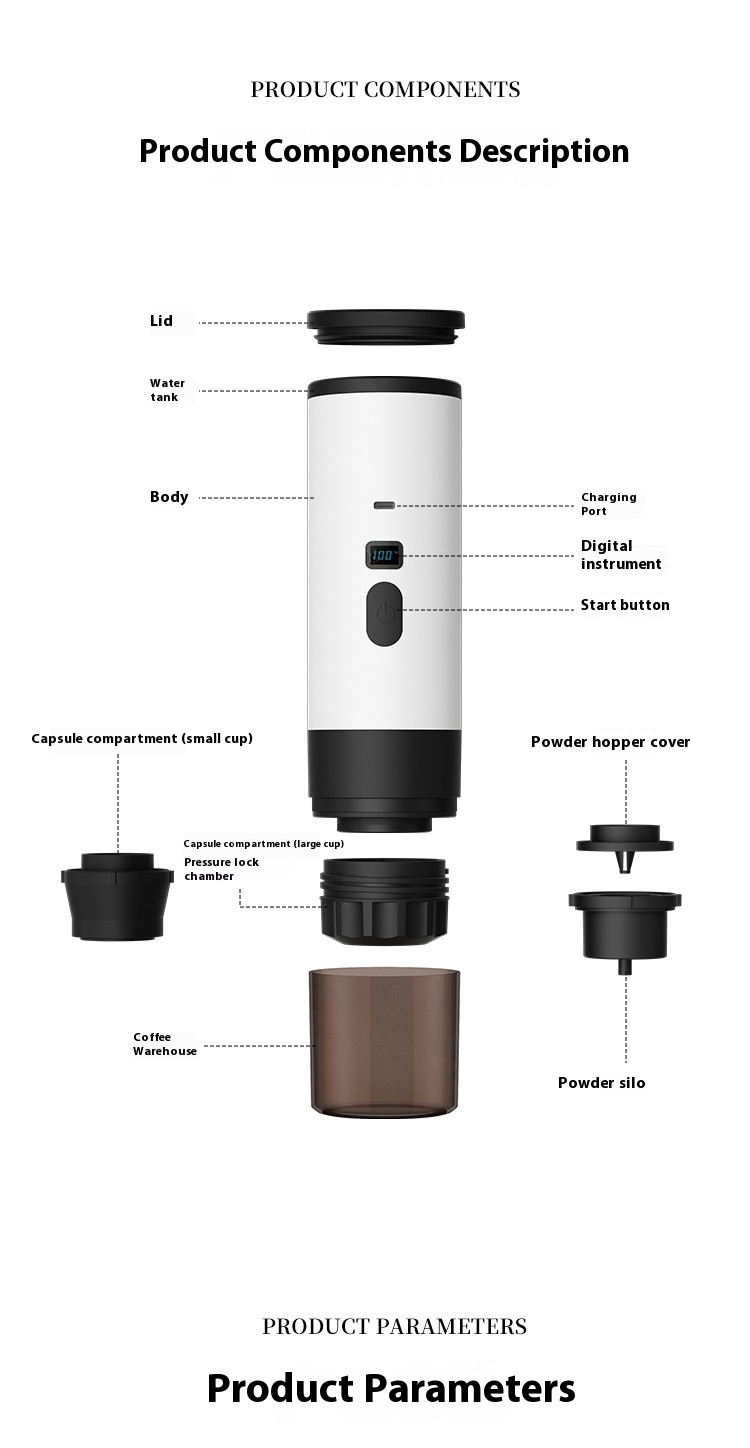 PRODUCT COMPONENTS

Product Components Description

Lid

Water tank

Body

Charging Port

100

Digital instrument

Start button

Capsule compartment (small cup)

Powder hopper cover

Capsule compartment (large cup)

Pressure lock chamber

Coffee Warehouse

Powder silo

PRODUCT PARAMETERS

Product Parameters