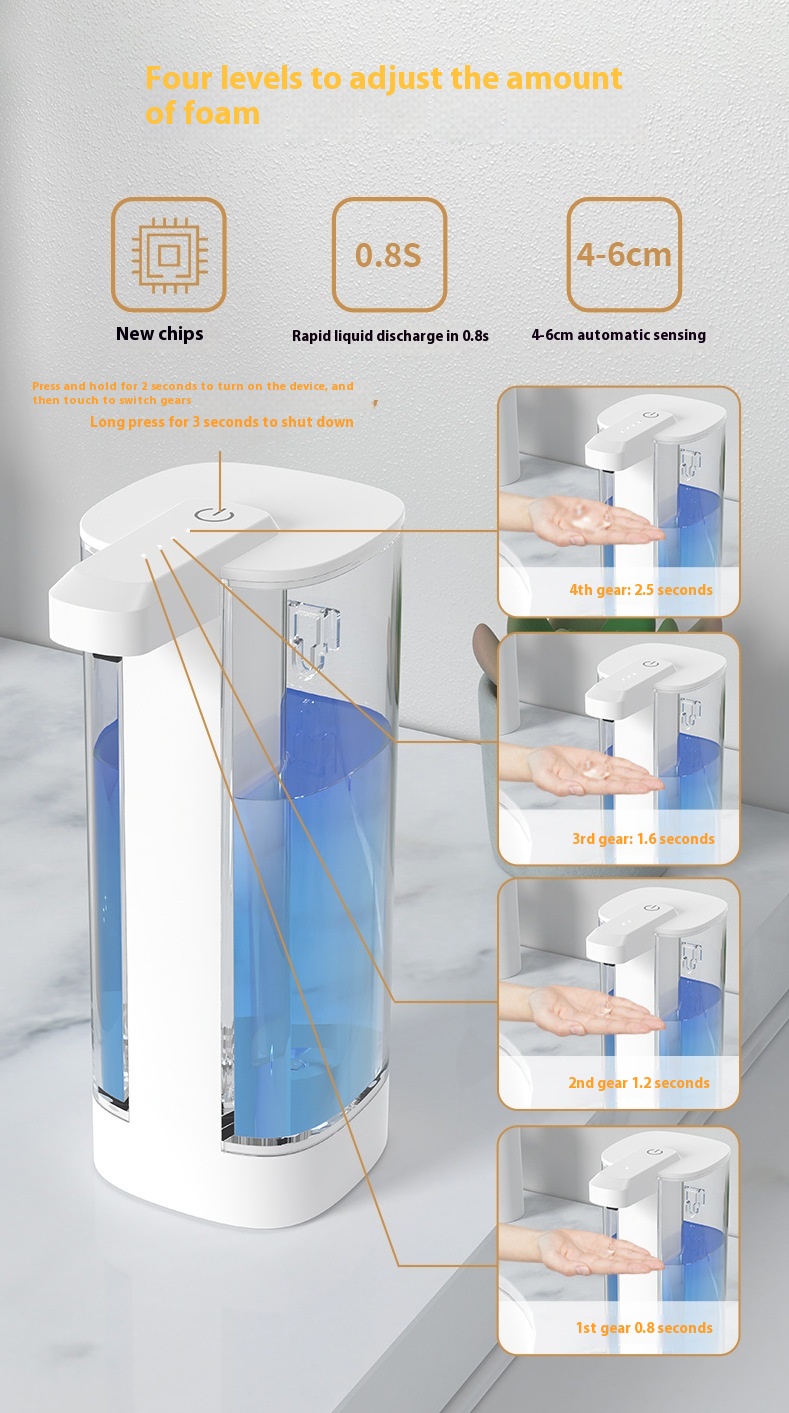 Four levels to adjust the amount of foam

0.8S

4-6cm

New chips

Rapid liquid discharge in 0.8s

4-6cm automatic sensing

Press and hold for 2 seconds to turn on the device, and then touch to switch gears

Long press for 3 seconds to shut down

4th gear: 2.5 seconds

3rd gear: 1.6 seconds

2nd gear 1.2 seconds

1st gear 0.8 seconds