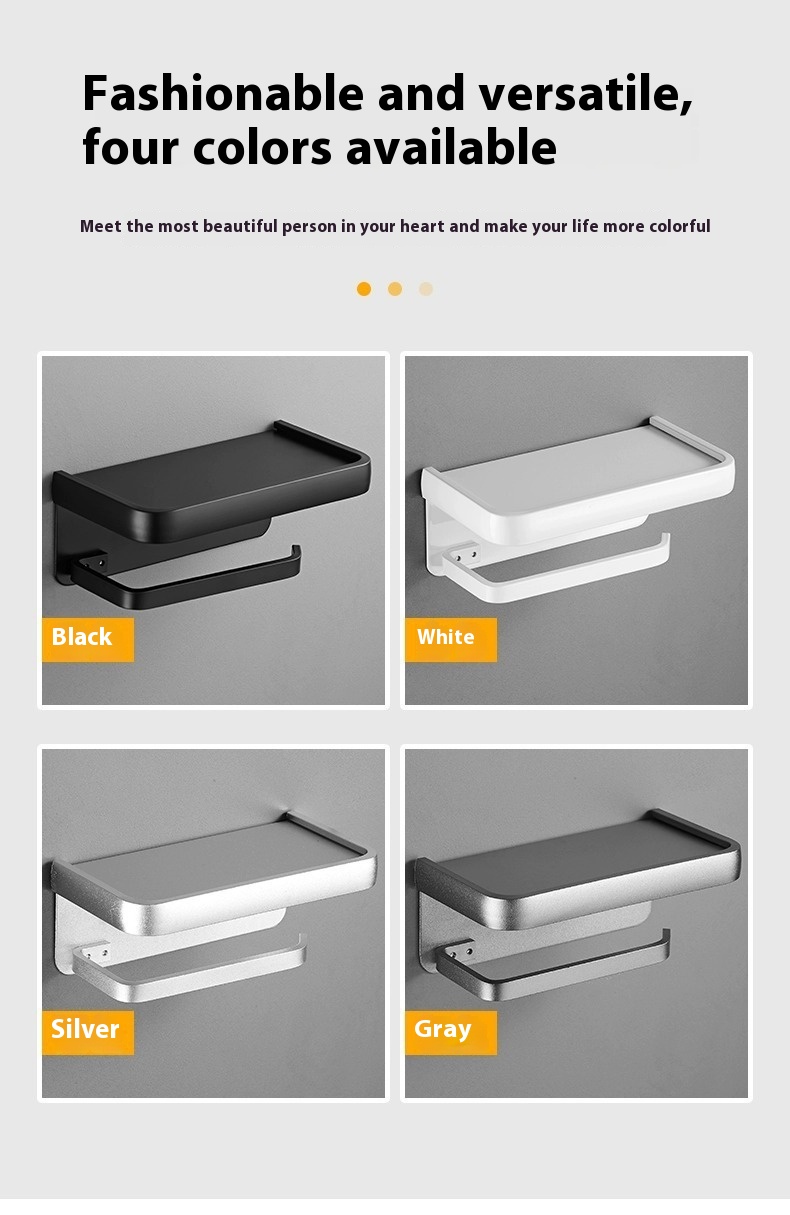 Fashionable and versatile, four colors available

Meet the most beautiful person in your heart and make your life more colorful

Black

White

Silver

Gray