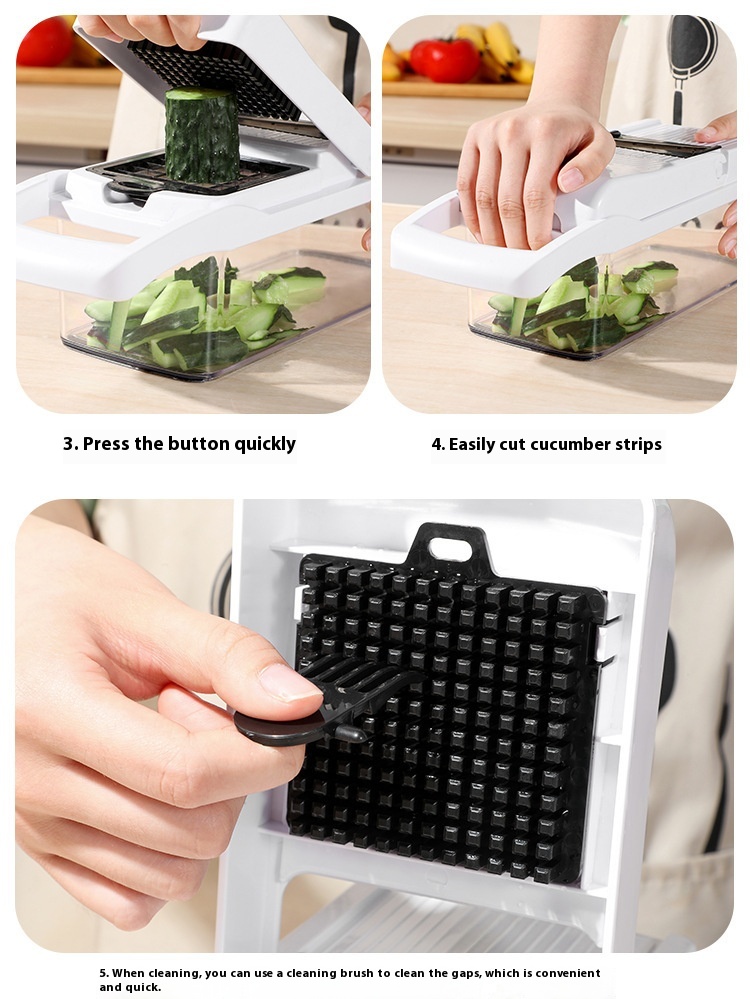 3. Press the button quickly

4. Easily cut cucumber strips

5. When cleaning, you can use a cleaning brush to clean the gaps, which is convenient and quick.