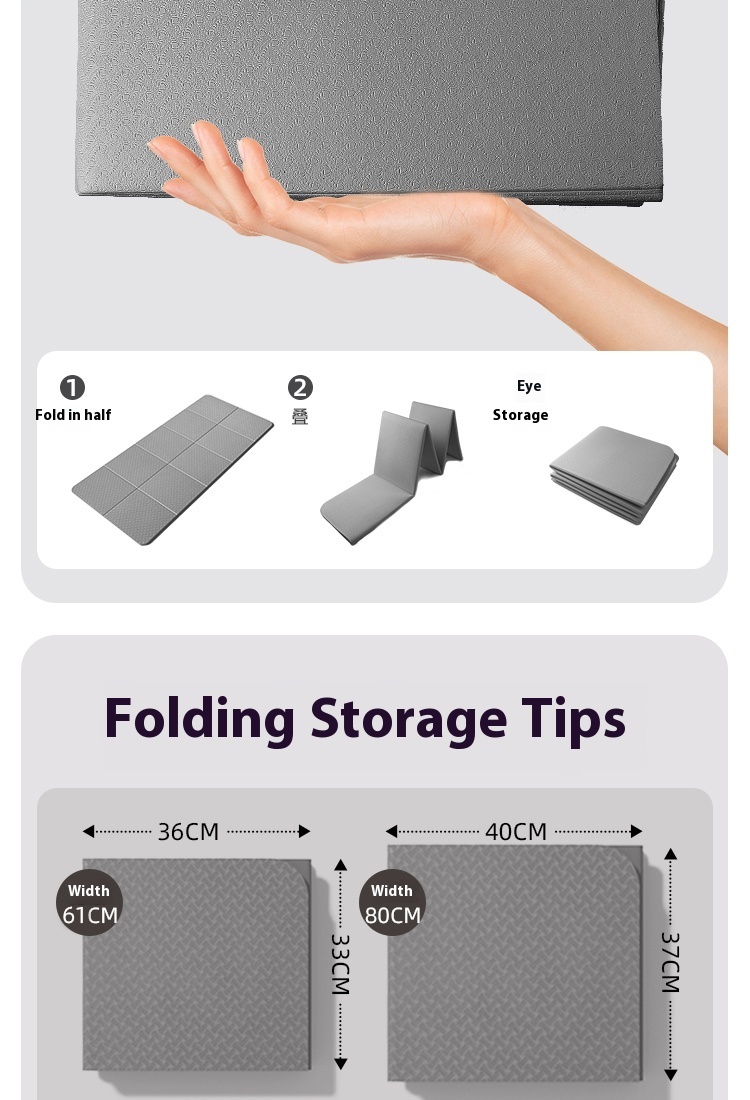 ❶
Fold in half

❷
叠

Eye
Storage

Folding Storage Tips

36CM
Width
61CM
33CM

40CM
Width
80CM
37CM