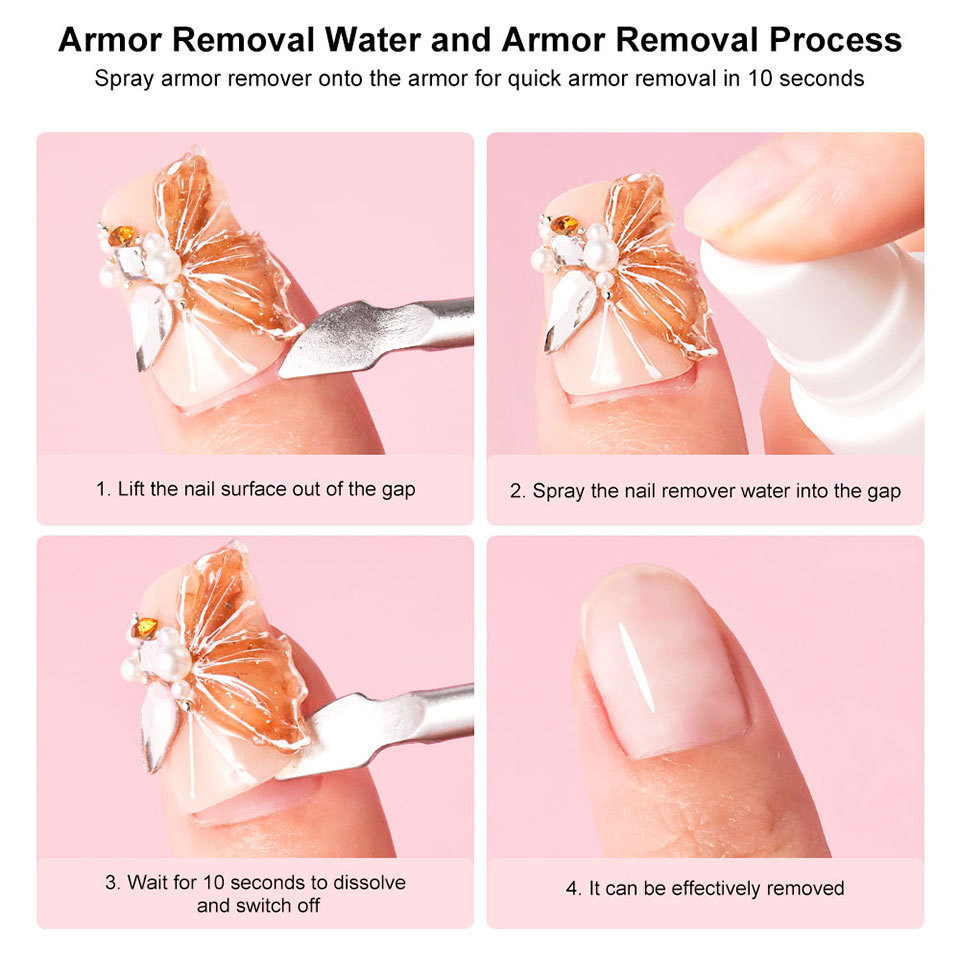 Armor Removal Water and Armor Removal Process
Spray armor remover onto the armor for quick armor removal in 10 seconds

1. Lift the nail surface out of the gap

2. Spray the nail remover water into the gap

3. Wait for 10 seconds to dissolve and switch off

4. It can be effectively removed