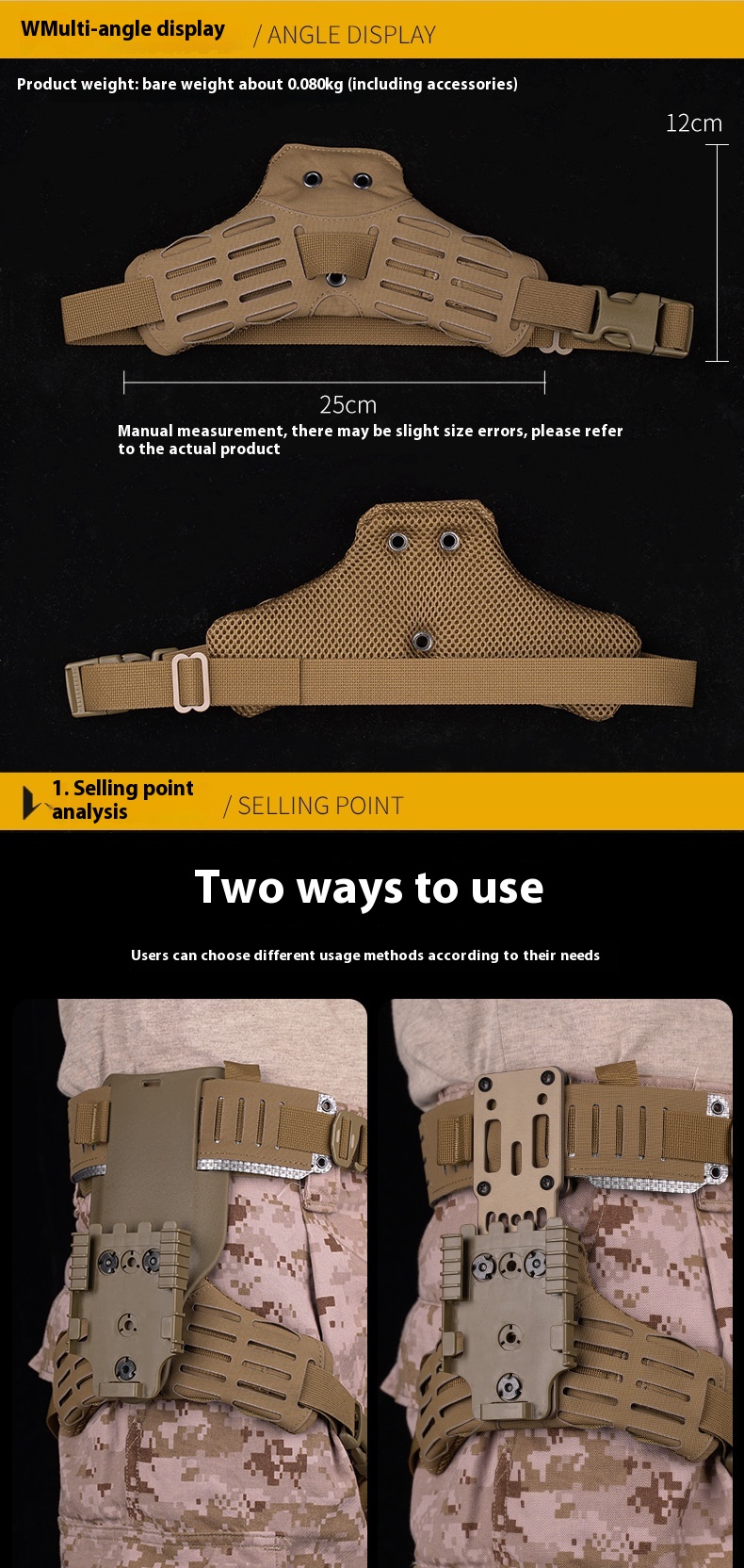 WMulti-angle display / ANGLE DISPLAY

Product weight: bare weight about 0.080kg (including accessories)

12cm

25cm

Manual measurement, there may be slight size errors, please refer to the actual product

1. Selling point analysis / SELLING POINT

Two ways to use

Users can choose different usage methods according to their needs