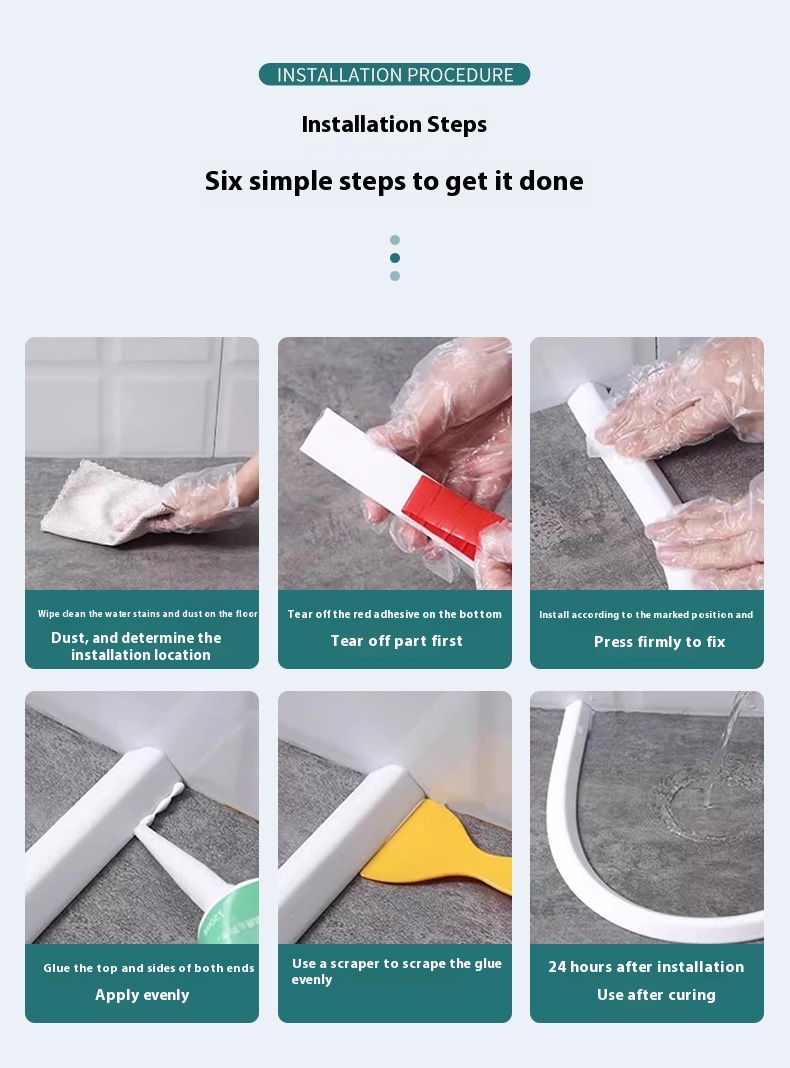 INSTALLATION PROCEDURE

Installation Steps

Six simple steps to get it done

Wipe clean the water stains and dust on the floor

Dust, and determine the installation location

Tear off the red adhesive on the bottom

Tear off part first

Install according to the marked position and

Press firmly to fix

Glue the top and sides of both ends

Apply evenly

Use a scraper to scrape the glue evenly

24 hours after installation

Use after curing