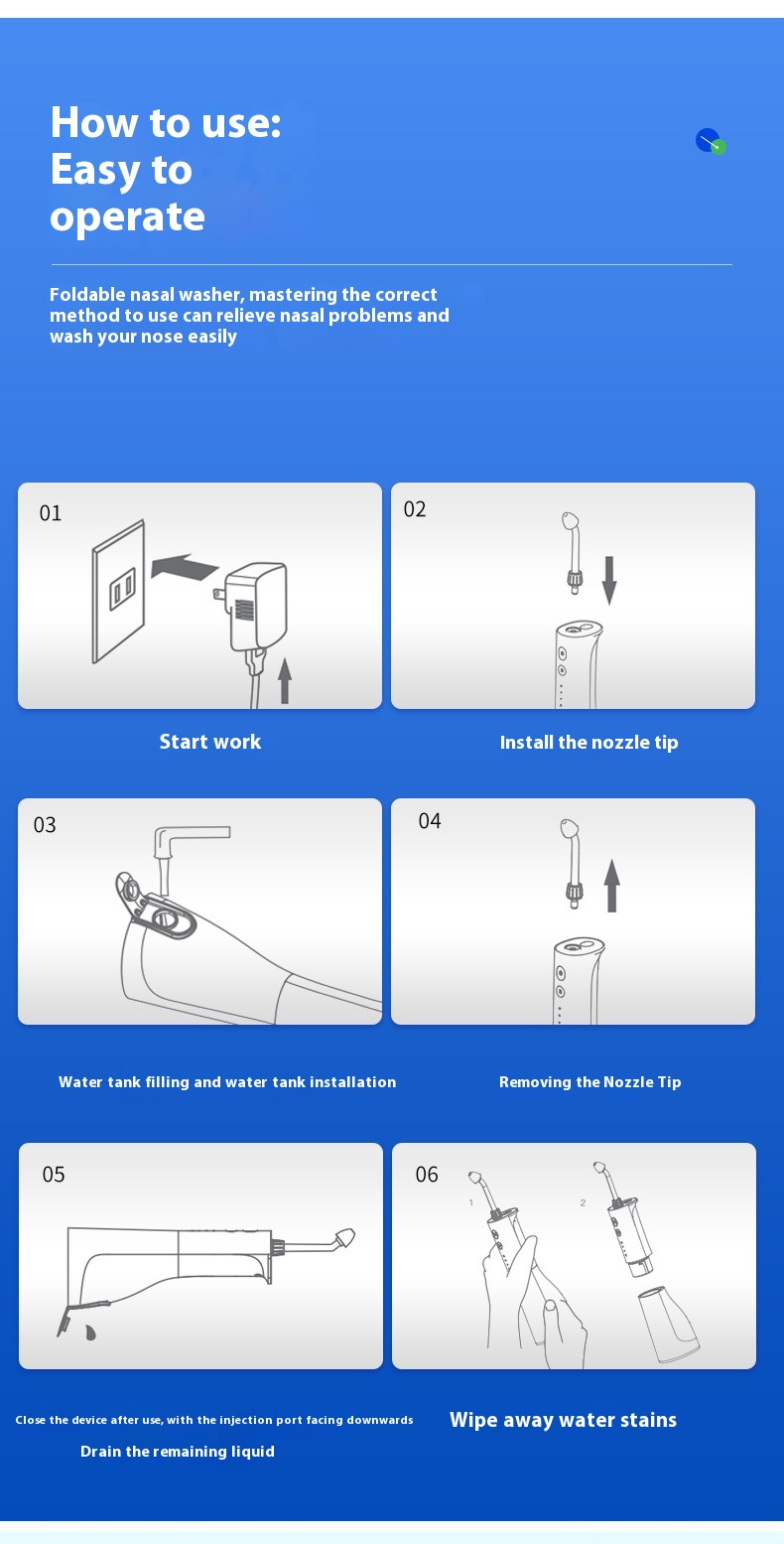 How to use:
Easy to operate

Foldable nasal washer, mastering the correct method to use can relieve nasal problems and wash your nose easily

01

Start work

02

Install the nozzle tip

03

Water tank filling and water tank installation

04

Removing the Nozzle Tip

05

Close the device after use, with the injection port facing downwards

Drain the remaining liquid

06

1

2

Wipe away water stains