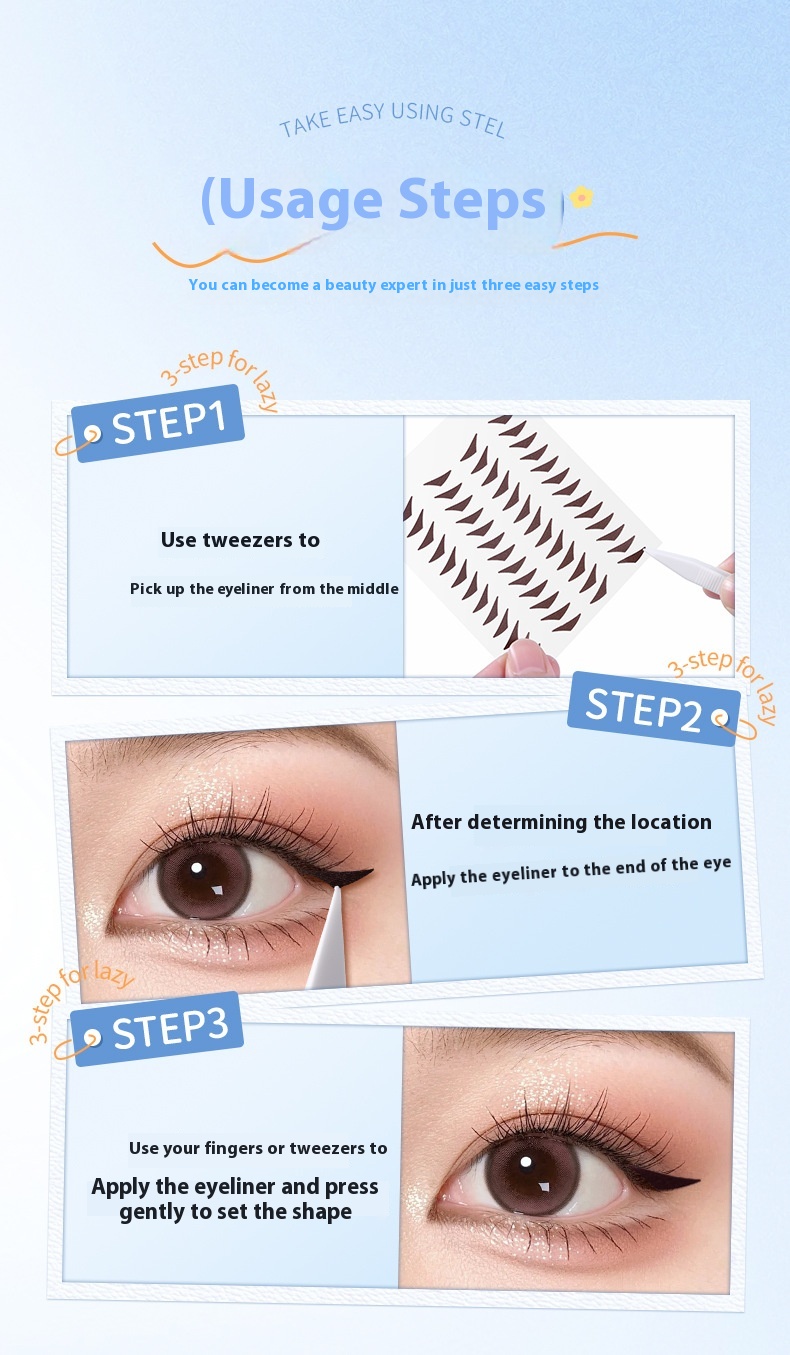 TAKE EASY USING STEL

(Usage Steps)

You can become a beauty expert in just three easy steps

3-step for lazy

STEP1

Use tweezers to

Pick up the eyeliner from the middle

3-step for lazy

STEP2

After determining the location

Apply the eyeliner to the end of the eye

3-step for lazy

STEP3

Use your fingers or tweezers to

Apply the eyeliner and press gently to set the shape