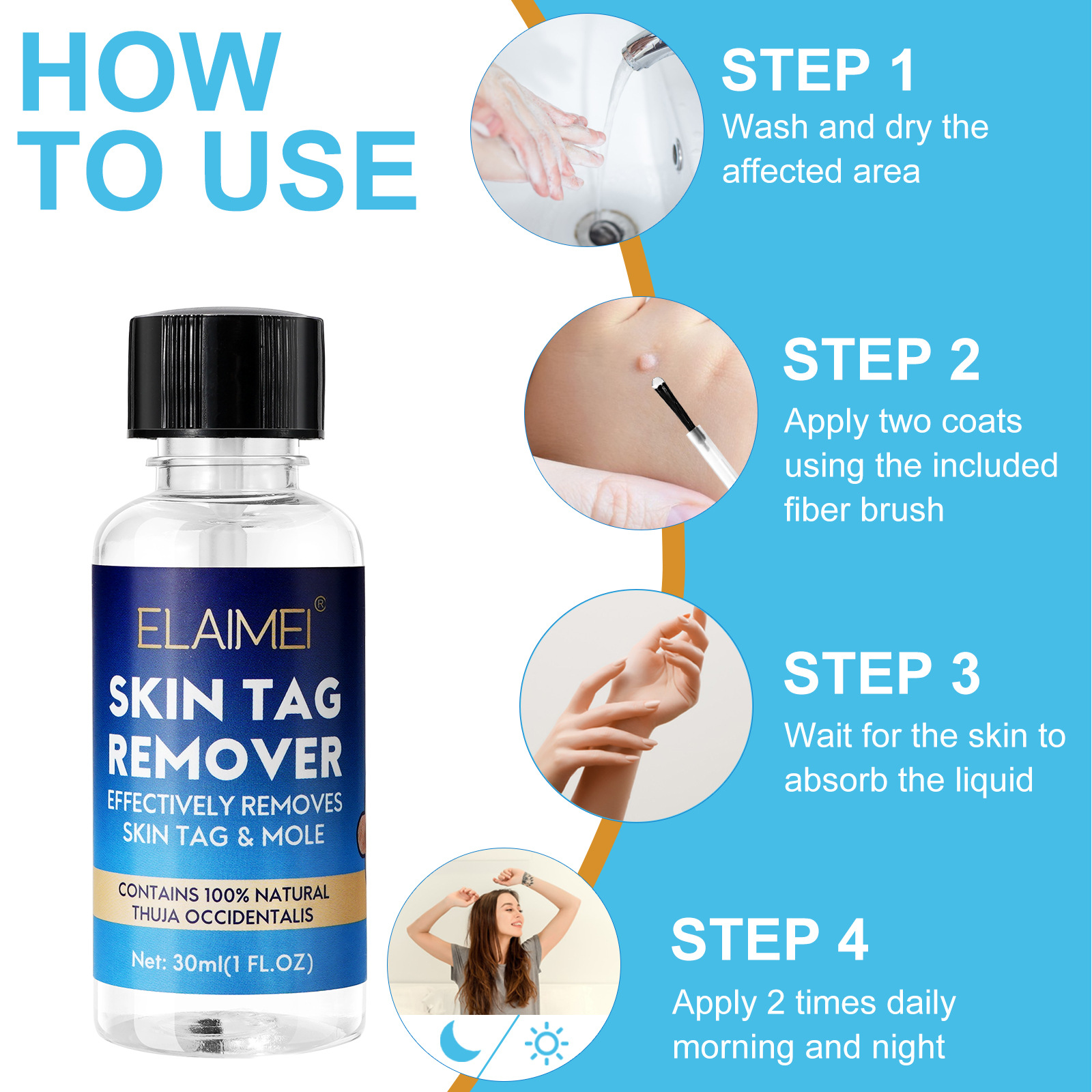 HOW TO USE

ELAIMEI®
SKIN TAG REMOVER
EFFECTIVELY REMOVES SKIN TAG & MOLE
CONTAINS 100% NATURAL THUJA OCCIDENTALIS
Net: 30ml(1 FL.OZ)

STEP 1
Wash and dry the affected area

STEP 2
Apply two coats using the included fiber brush

STEP 3
Wait for the skin to absorb the liquid

STEP 4
Apply 2 times daily morning and night