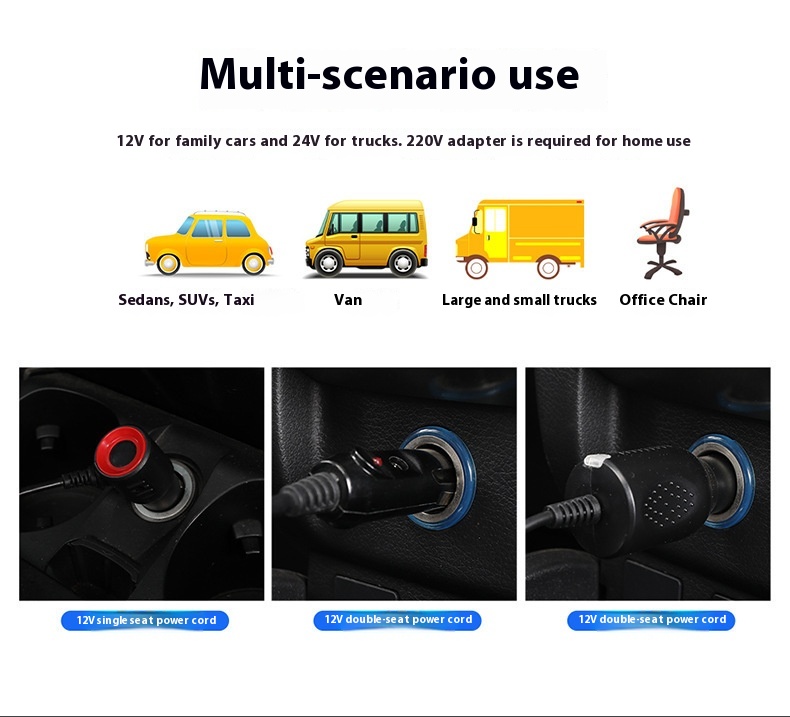 Multi-scenario use

12V for family cars and 24V for trucks. 220V adapter is required for home use

Sedans, SUVs, Taxi

Van

Large and small trucks

Office Chair

12V single seat power cord

12V double-seat power cord

12V double-seat power cord