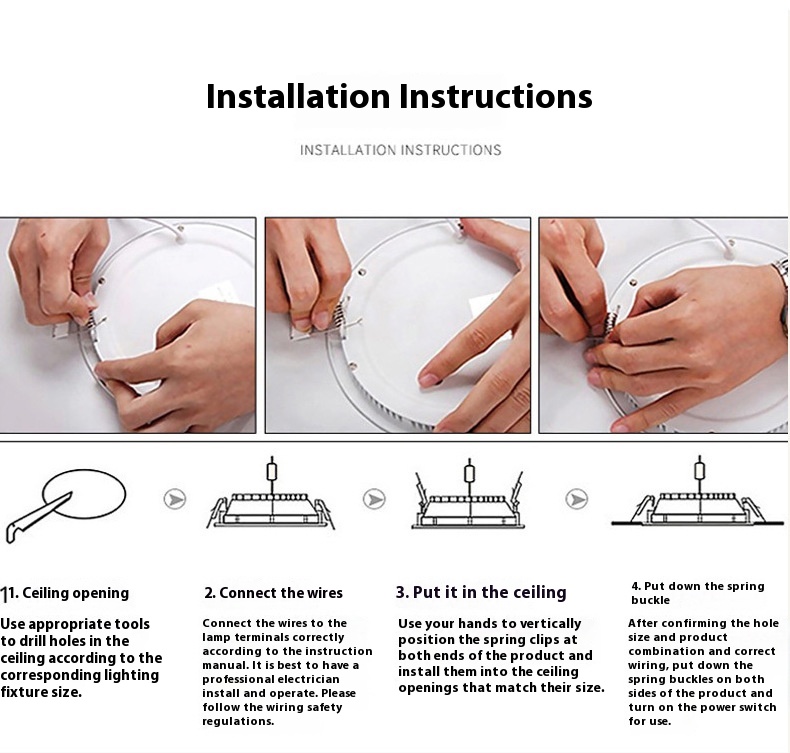 Installation Instructions

INSTALLATION INSTRUCTIONS

11. Ceiling opening

Use appropriate tools to drill holes in the ceiling according to the corresponding lighting fixture size.

2. Connect the wires

Connect the wires to the lamp terminals correctly according to the instruction manual. It is best to have a professional electrician install and operate. Please follow the wiring safety regulations.

3. Put it in the ceiling

Use your hands to vertically position the spring clips at both ends of the product and install them into the ceiling openings that match their size.

4. Put down the spring buckle

After confirming the hole size and product combination and correct wiring, put down the spring buckles on both sides of the product and turn on the power switch for use.