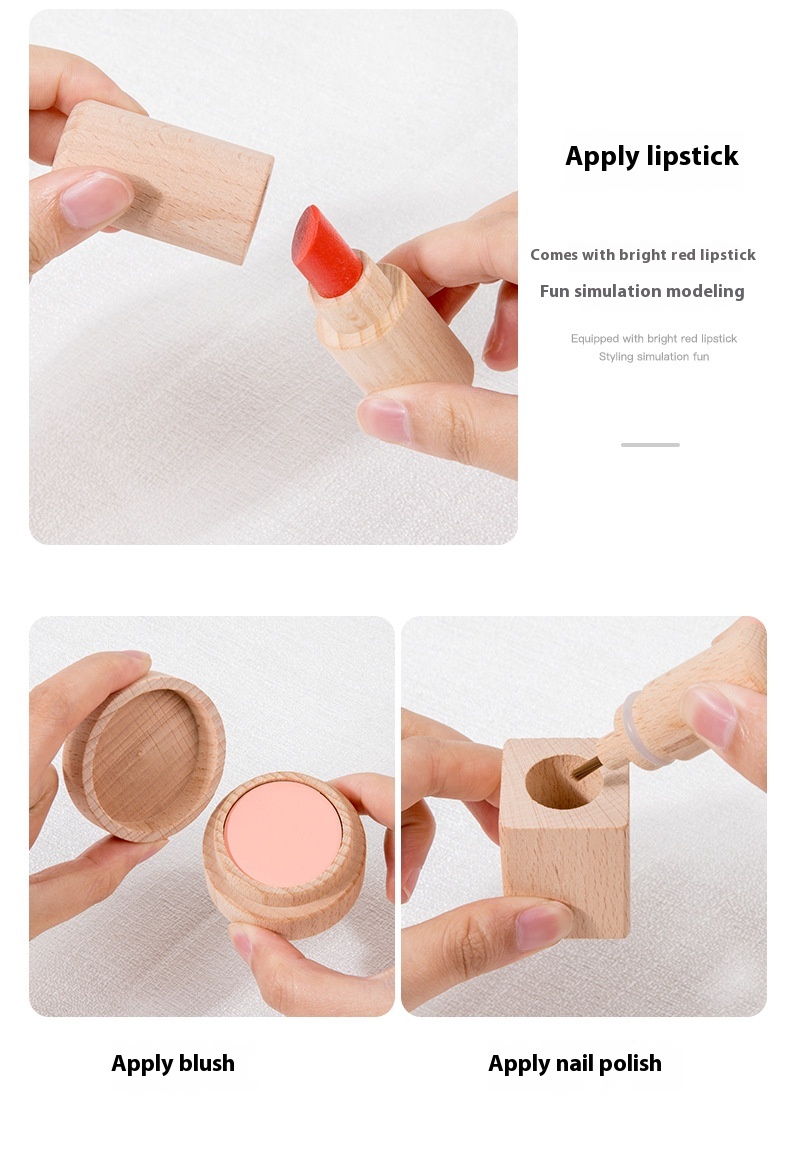 Apply lipstick

Comes with bright red lipstick
Fun simulation modeling

Equipped with bright red lipstick
Styling simulation fun

Apply blush

Apply nail polish