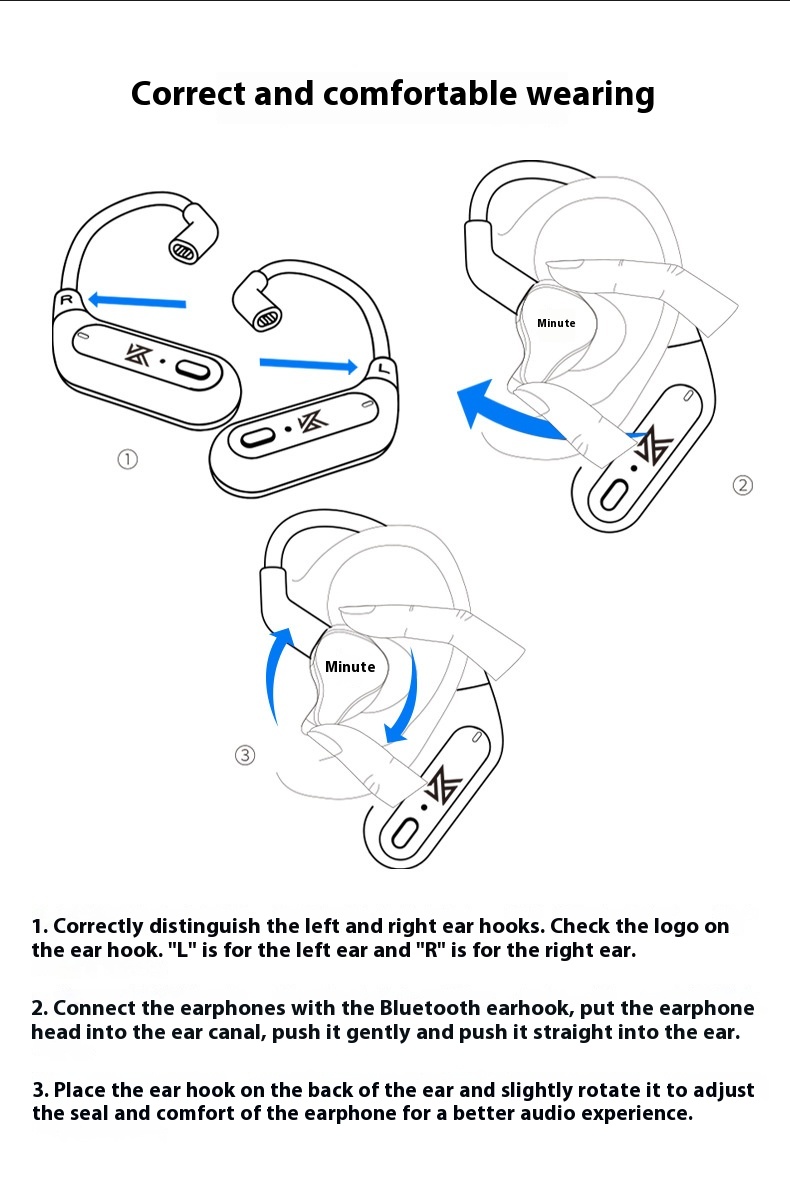 Correct and comfortable wearing

R

L

①

Minute

②

Minute

③

1. Correctly distinguish the left and right ear hooks. Check the logo on the ear hook. "L" is for the left ear and "R" is for the right ear.

2. Connect the earphones with the Bluetooth earhook, put the earphone head into the ear canal, push it gently and push it straight into the ear.

3. Place the ear hook on the back of the ear and slightly rotate it to adjust the seal and comfort of the earphone for a better audio experience.