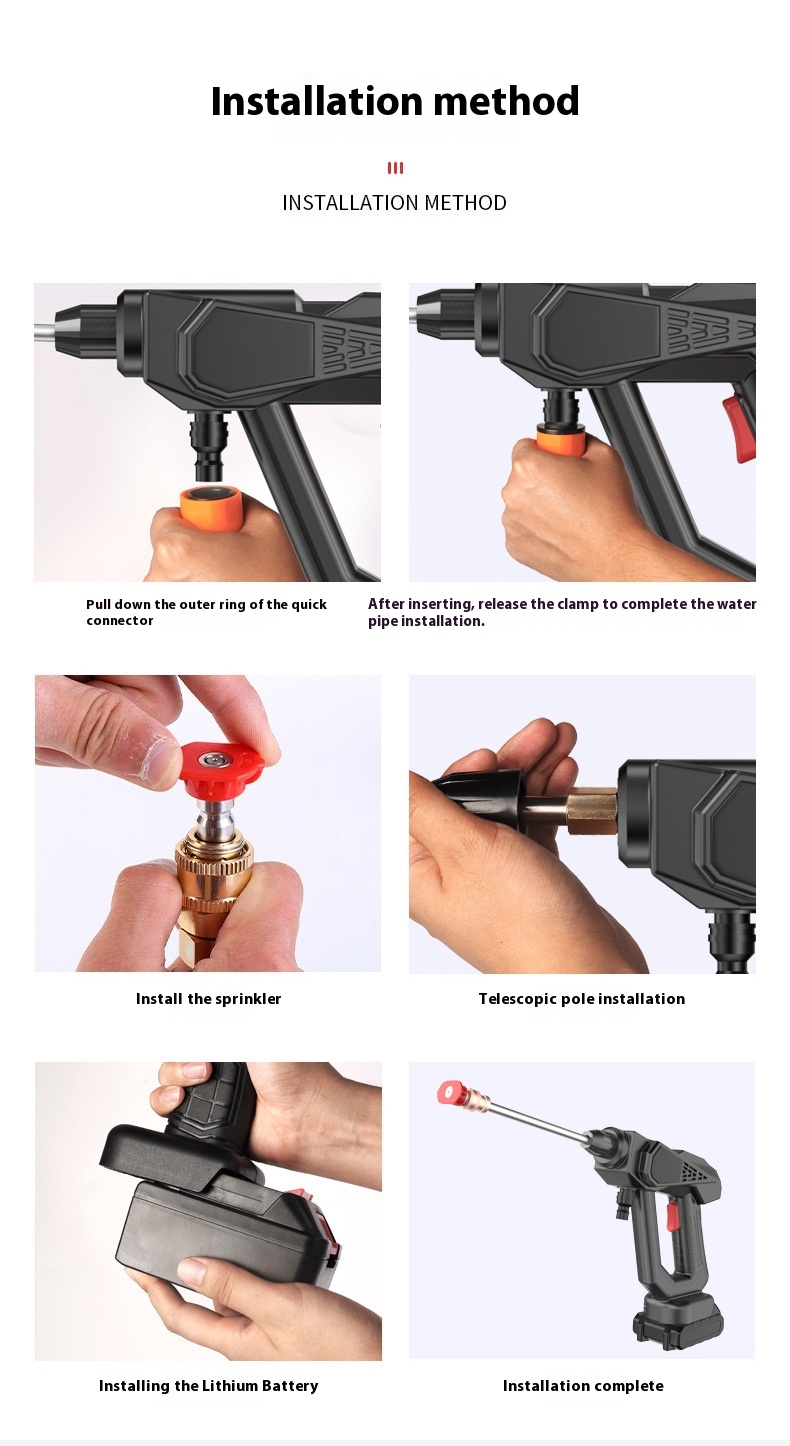 Installation method

INSTALLATION METHOD

Pull down the outer ring of the quick connector

After inserting, release the clamp to complete the water pipe installation.

Install the sprinkler

Telescopic pole installation

Installing the Lithium Battery

Installation complete