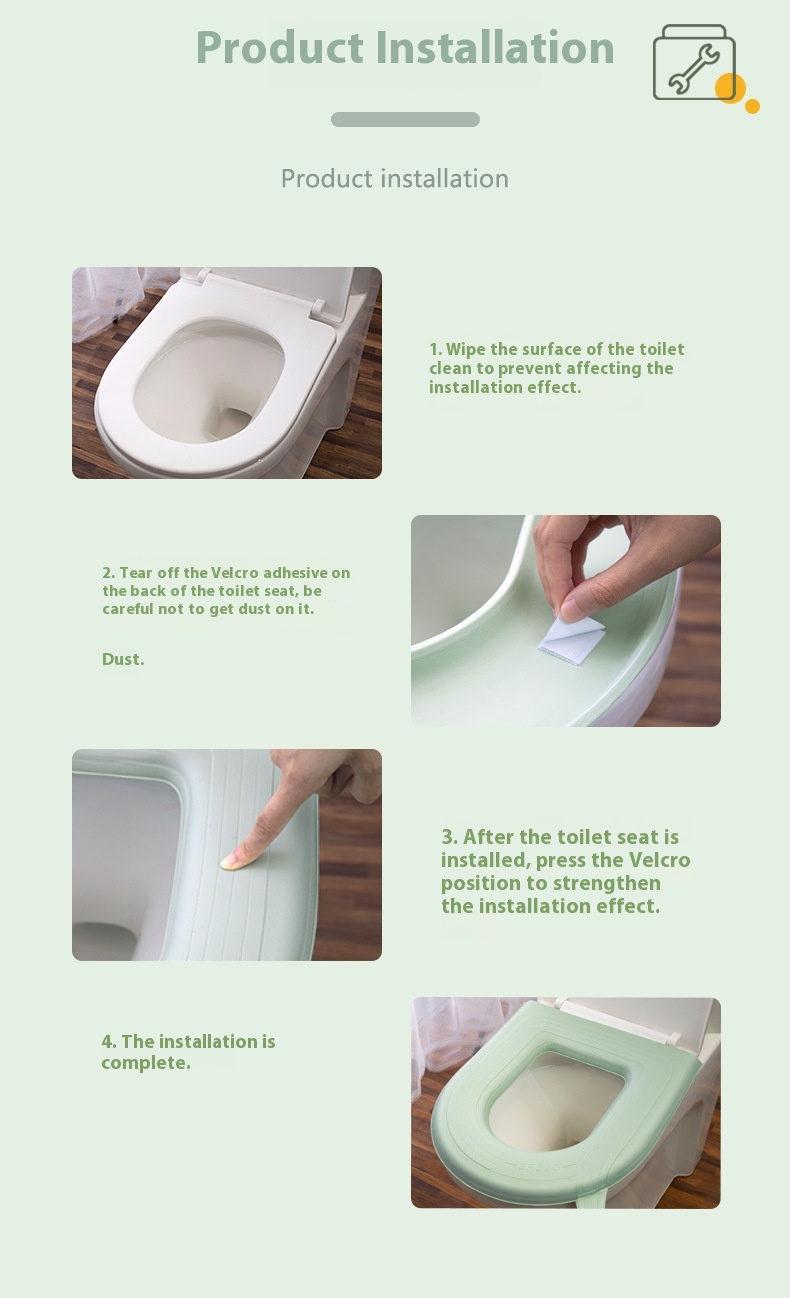 Product Installation

Product installation

1. Wipe the surface of the toilet clean to prevent affecting the installation effect.

2. Tear off the Velcro adhesive on the back of the toilet seat, be careful not to get dust on it.

Dust.

3. After the toilet seat is installed, press the Velcro position to strengthen the installation effect.

4. The installation is complete.