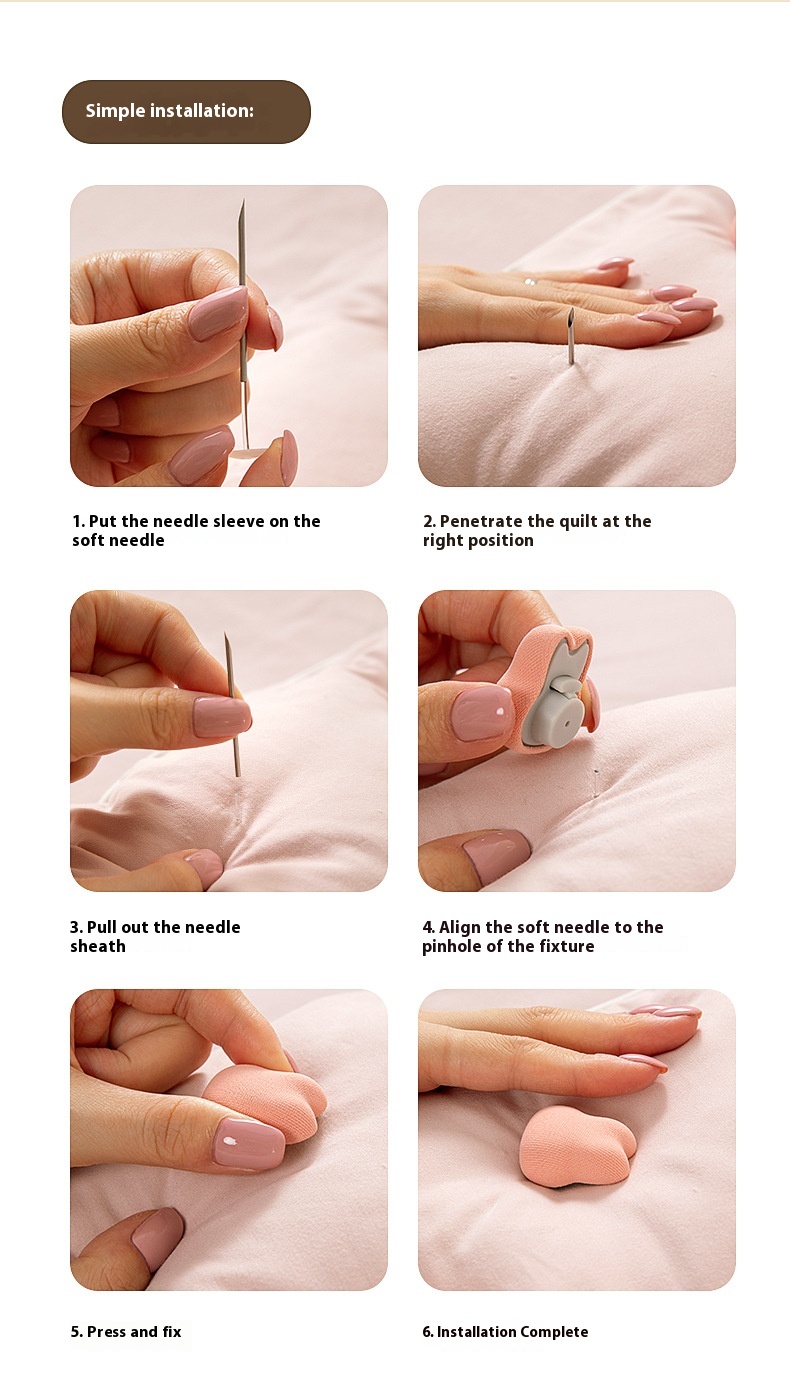 Simple installation:

1. Put the needle sleeve on the soft needle

2. Penetrate the quilt at the right position

3. Pull out the needle sheath

4. Align the soft needle to the pinhole of the fixture

5. Press and fix

6. Installation Complete