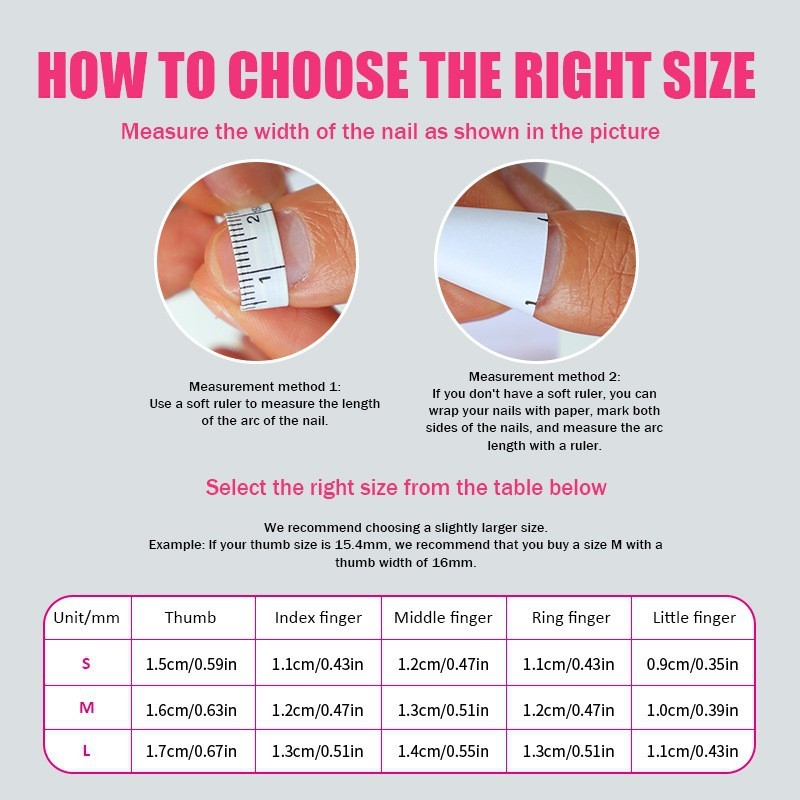 HOW TO CHOOSE THE RIGHT SIZE

Measure the width of the nail as shown in the picture

2
1

Measurement method 1:
Use a soft ruler to measure the length of the arc of the nail.

Measurement method 2:
If you don't have a soft ruler, you can wrap your nails with paper, mark both sides of the nails, and measure the arc length with a ruler.

Select the right size from the table below

We recommend choosing a slightly larger size.
Example: If your thumb size is 15.4mm, we recommend that you buy a size M with a thumb width of 16mm.

| Unit/mm | Thumb | Index finger | Middle finger | Ring finger | Little finger |
|---|---|---|---|---|---|
| S | 1.5cm/0.59in | 1.1cm/0.43in | 1.2cm/0.47in | 1.1cm/0.43in | 0.9cm/0.35in |
| M | 1.6cm/0.63in | 1.2cm/0.47in | 1.3cm/0.51in | 1.2cm/0.47in | 1.0cm/0.39in |
| L | 1.7cm/0.67in | 1.3cm/0.51in | 1.4cm/0.55in | 1.3cm/0.51in | 1.1cm/0.43in |