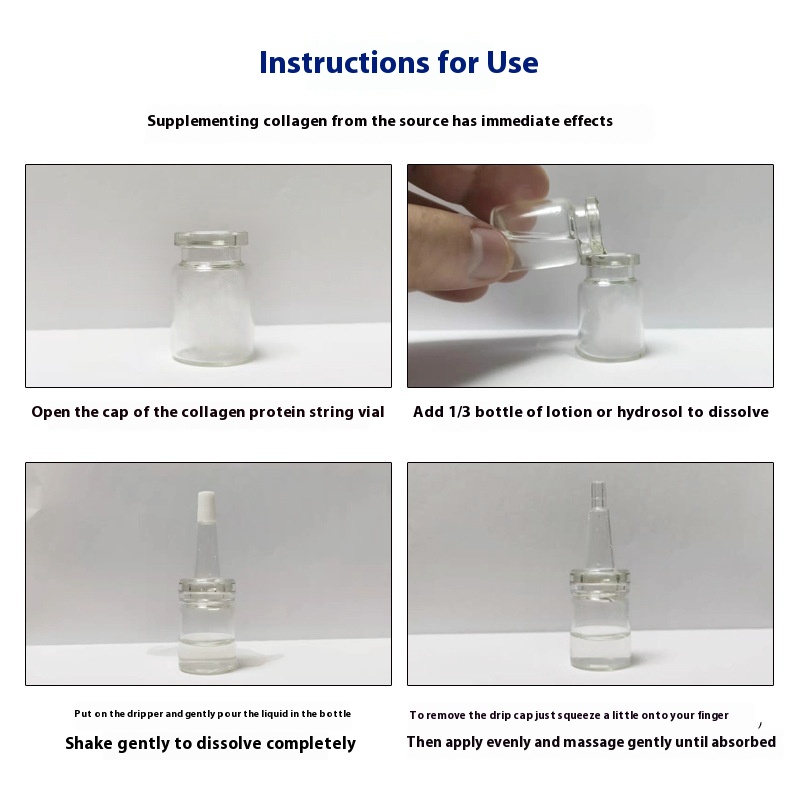 Instructions for Use

Supplementing collagen from the source has immediate effects

Open the cap of the collagen protein string vial

Add 1/3 bottle of lotion or hydrosol to dissolve

Put on the dripper and gently pour the liquid in the bottle

Shake gently to dissolve completely

To remove the drip cap just squeeze a little onto your finger ,

Then apply evenly and massage gently until absorbed