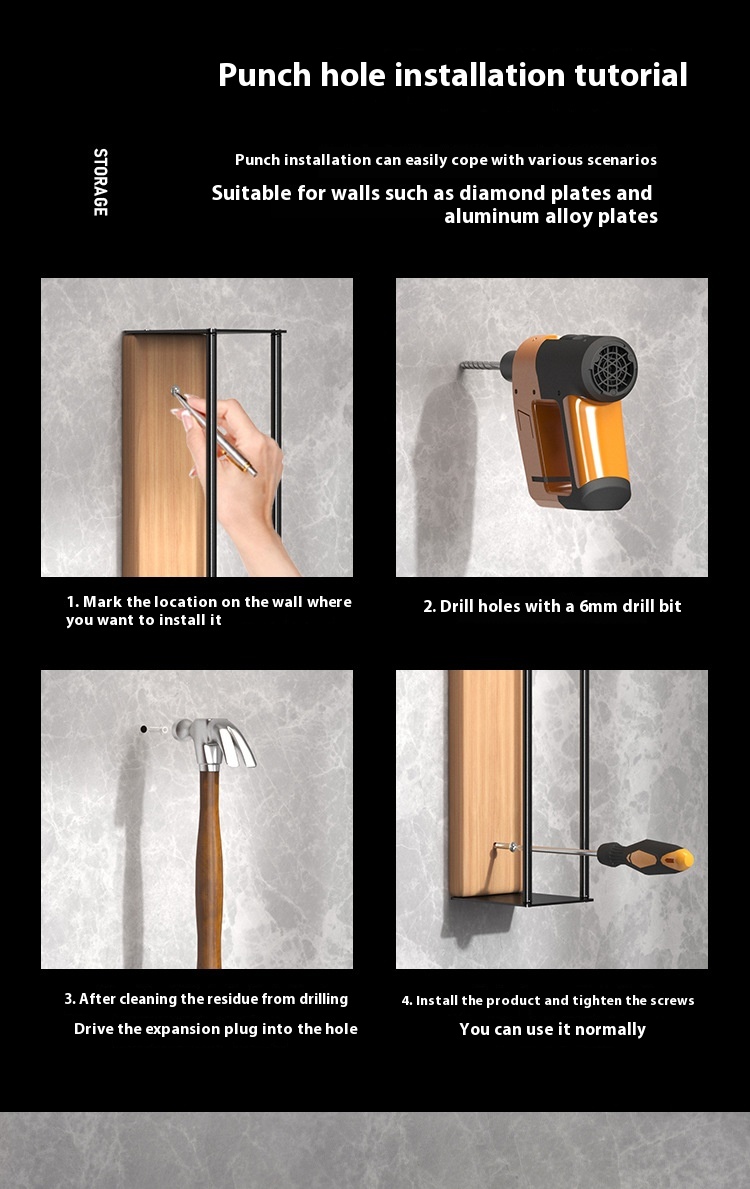 Punch hole installation tutorial

STORAGE

Punch installation can easily cope with various scenarios

Suitable for walls such as diamond plates and aluminum alloy plates

1. Mark the location on the wall where you want to install it

2. Drill holes with a 6mm drill bit

3. After cleaning the residue from drilling

Drive the expansion plug into the hole

4. Install the product and tighten the screws

You can use it normally