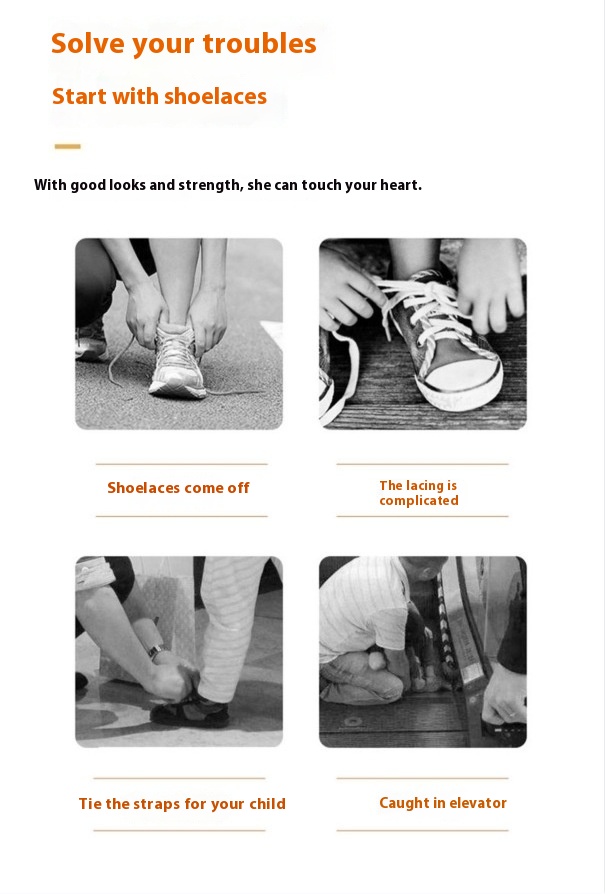 Solve your troubles

Start with shoelaces

With good looks and strength, she can touch your heart.

Shoelaces come off

The lacing is complicated

Tie the straps for your child

Caught in elevator