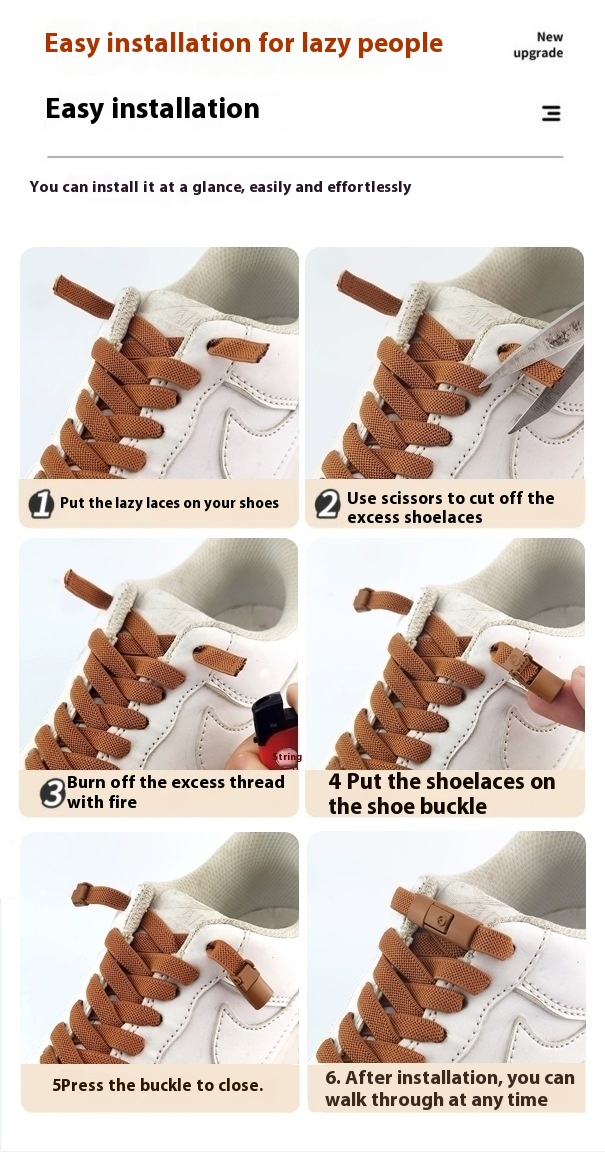 Easy installation for lazy people

New upgrade

Easy installation

You can install it at a glance, easily and effortlessly

1 Put the lazy laces on your shoes

2 Use scissors to cut off the excess shoelaces

String

3 Burn off the excess thread with fire

4 Put the shoelaces on the shoe buckle

5Press the buckle to close.

6. After installation, you can walk through at any time