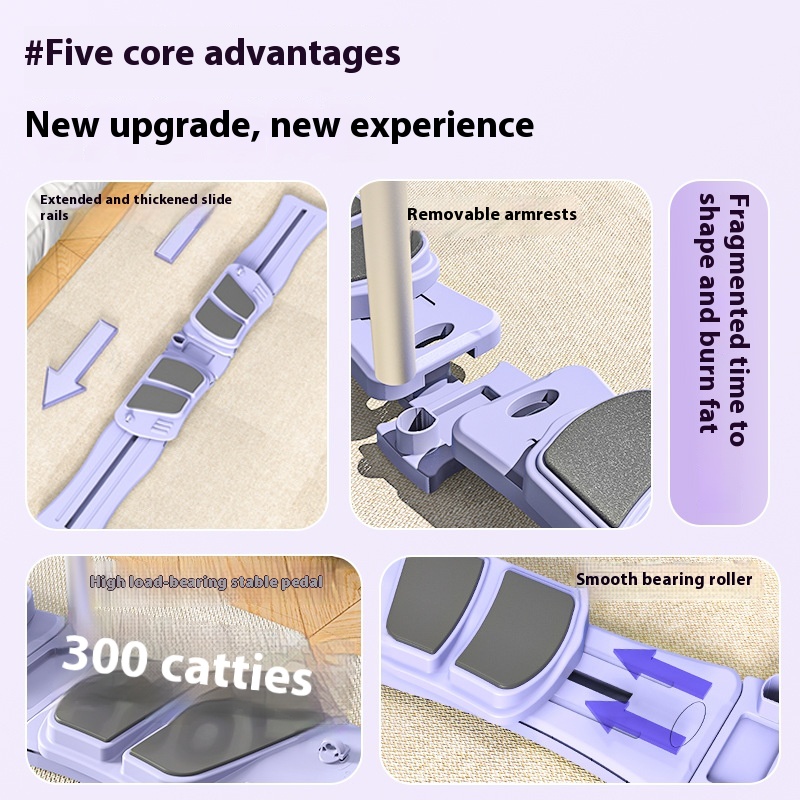 #Five core advantages

New upgrade, new experience

Extended and thickened slide rails

Removable armrests

Fragmented time to shape and burn fat

High load-bearing stable pedal

300 catties

Smooth bearing roller