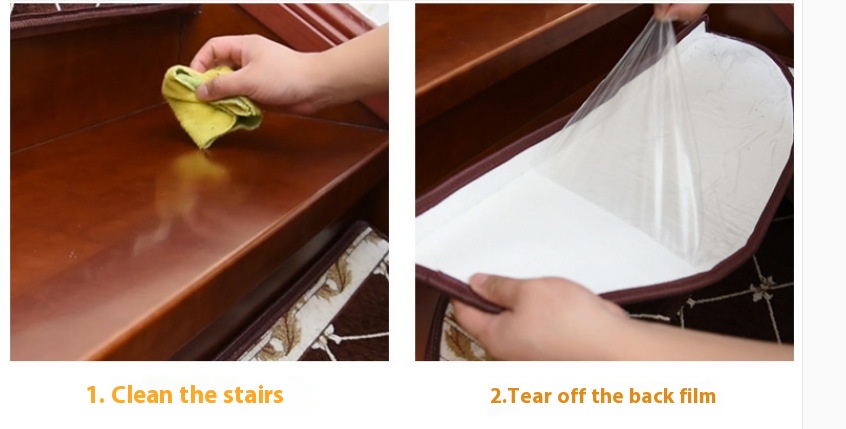 1. Clean the stairs

2.Tear off the back film