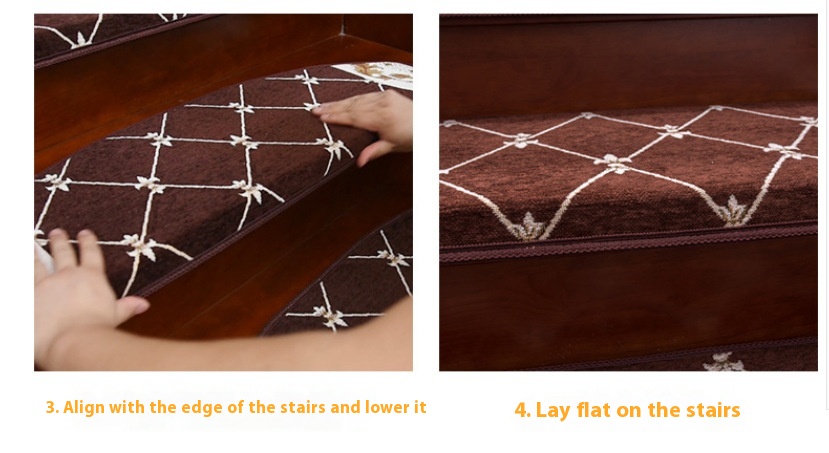 3. Align with the edge of the stairs and lower it

4. Lay flat on the stairs