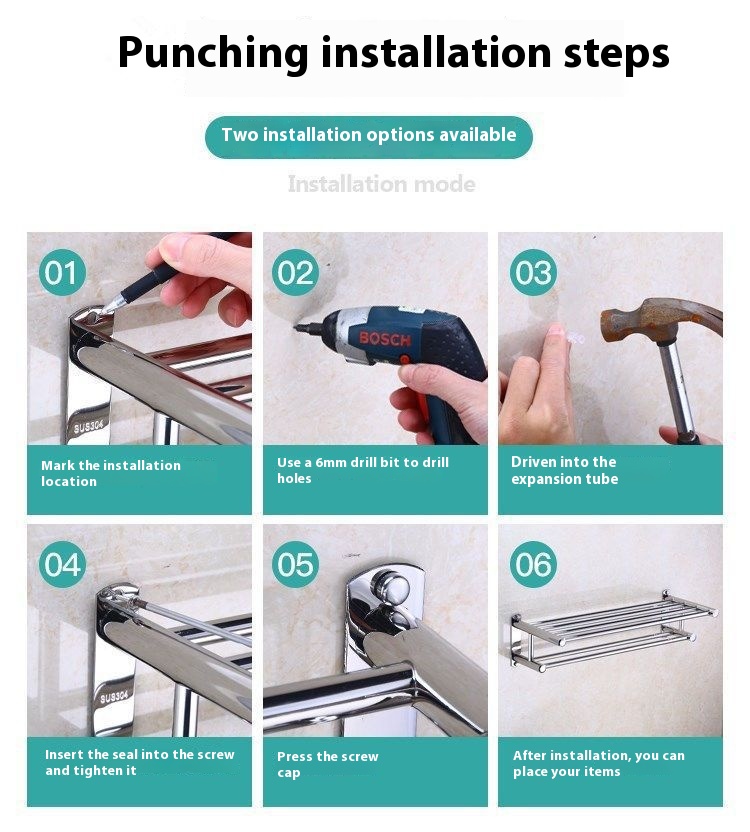 Punching installation steps

Two installation options available

Installation mode

01

SUS304

Mark the installation location

02

BOSCH

Use a 6mm drill bit to drill holes

03

Driven into the expansion tube

04

SUS304

Insert the seal into the screw and tighten it

05

Press the screw cap

06

After installation, you can place your items