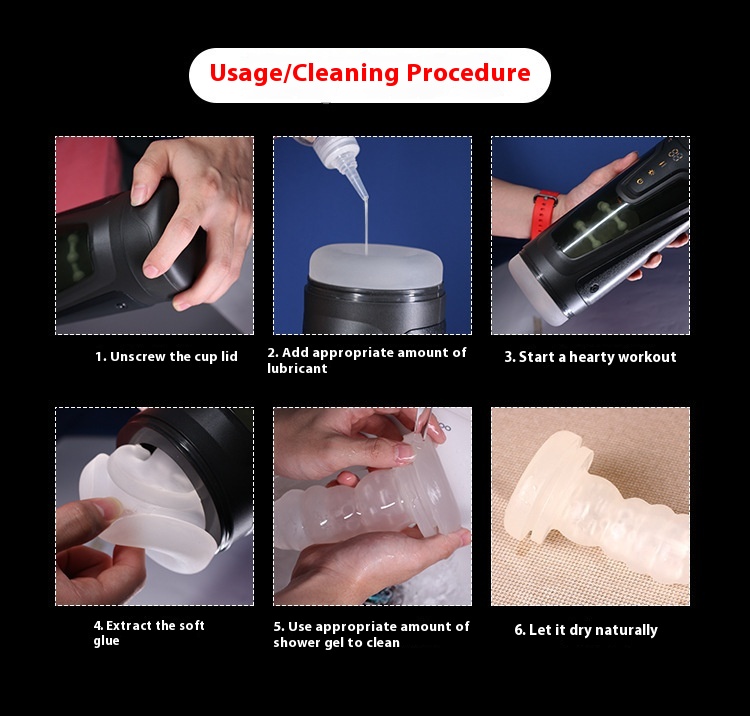 Usage/Cleaning Procedure

1. Unscrew the cup lid

2. Add appropriate amount of lubricant

3. Start a hearty workout

4. Extract the soft glue

5. Use appropriate amount of shower gel to clean

6. Let it dry naturally