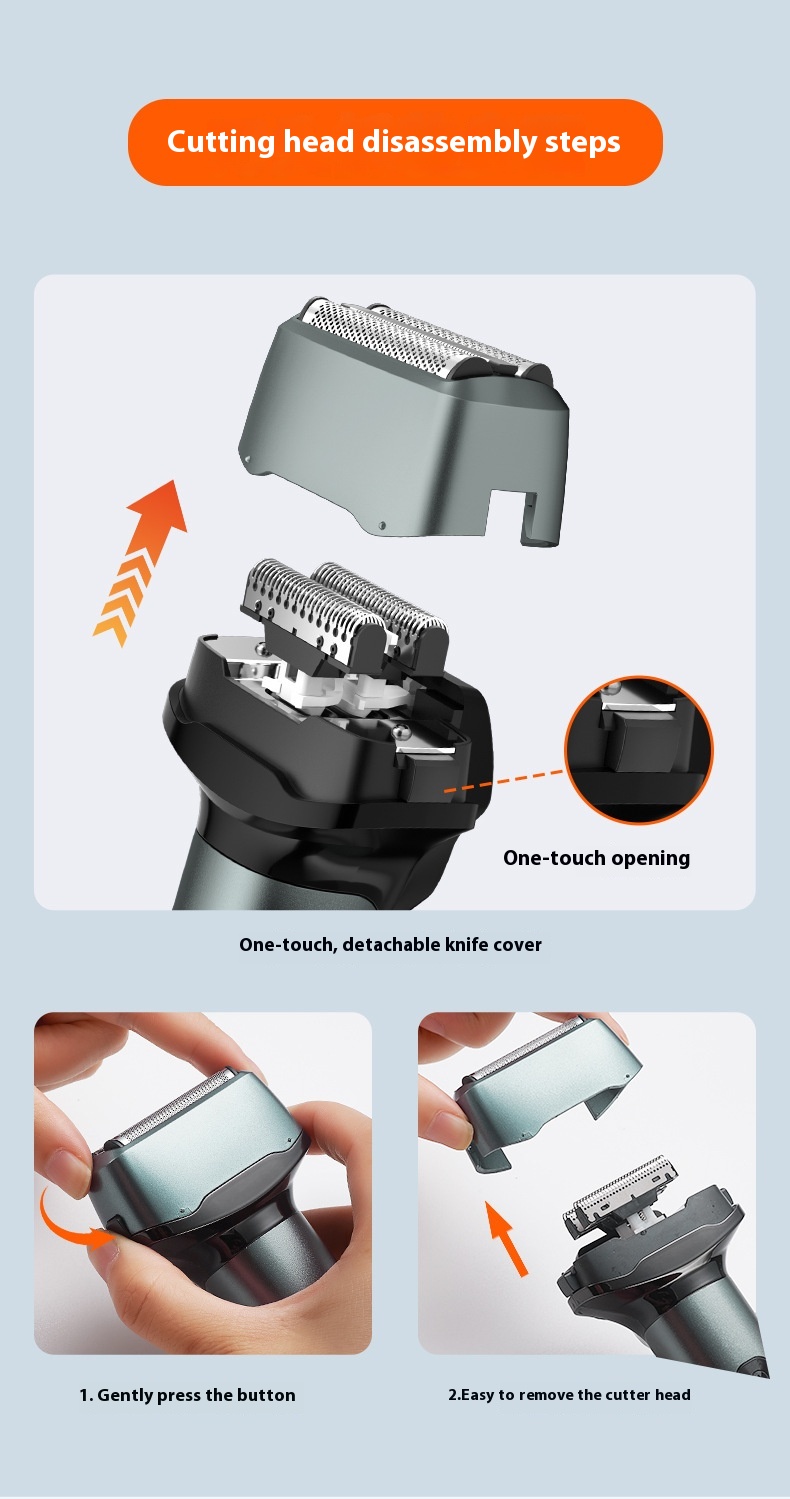 Cutting head disassembly steps

One-touch opening

One-touch, detachable knife cover

1. Gently press the button

2.Easy to remove the cutter head