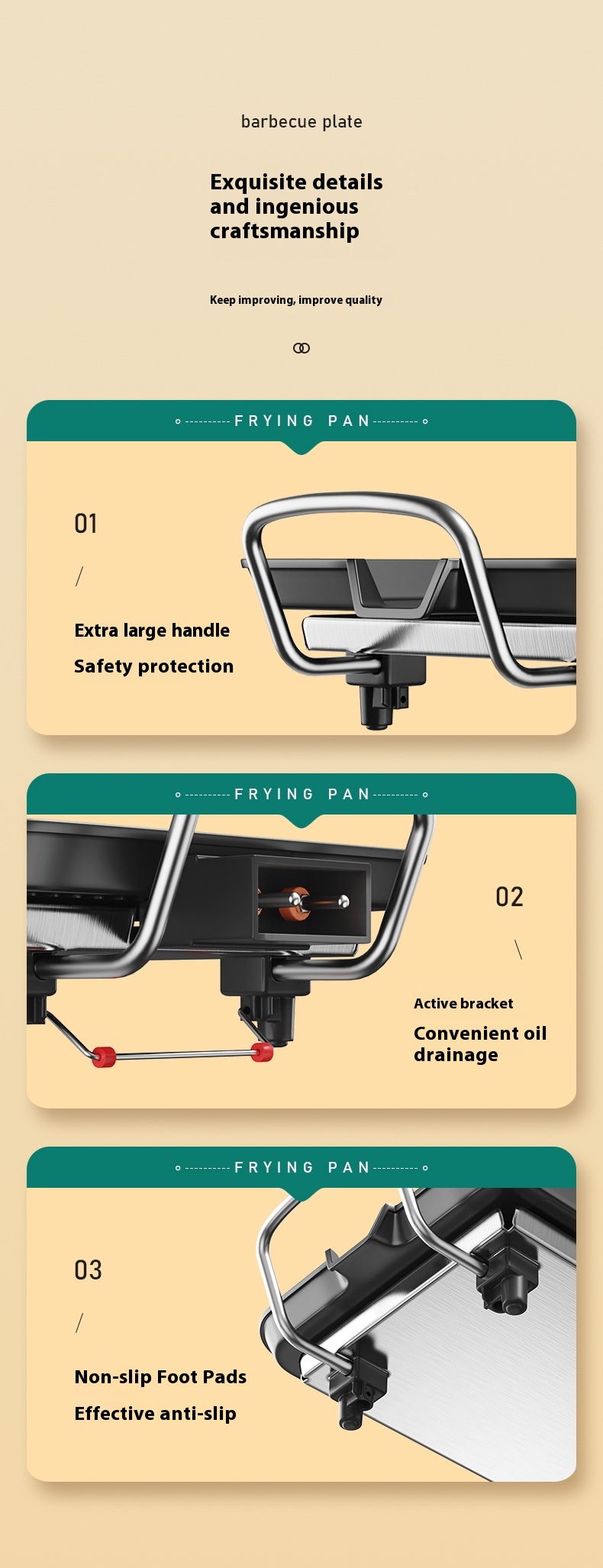 barbecue plate

Exquisite details and ingenious craftsmanship

Keep improving, improve quality

FRYING PAN

01

/

Extra large handle

Safety protection

FRYING PAN

02

\

Active bracket

Convenient oil drainage

FRYING PAN

03

/

Non-slip Foot Pads

Effective anti-slip