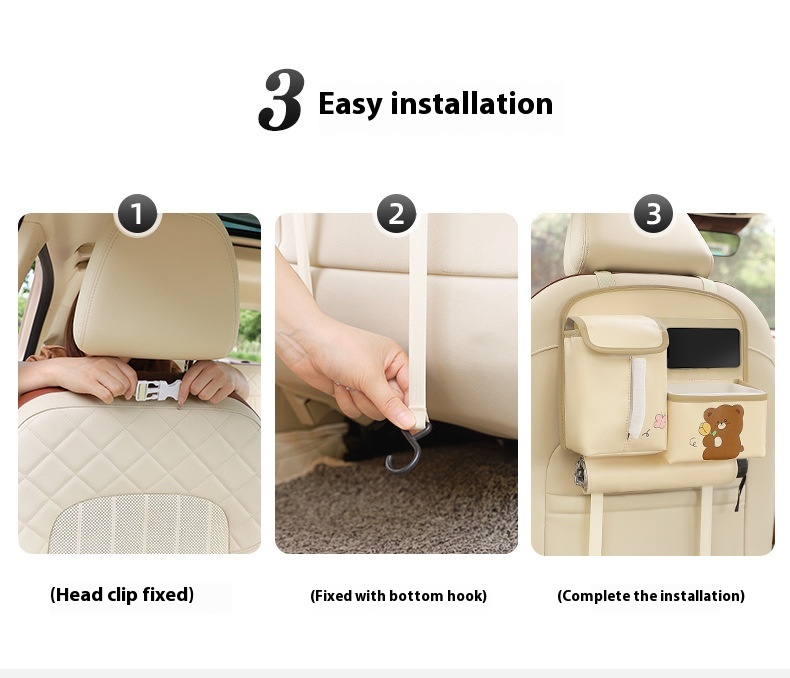 3 Easy installation

1

2

3

(Head clip fixed)

(Fixed with bottom hook)

(Complete the installation)