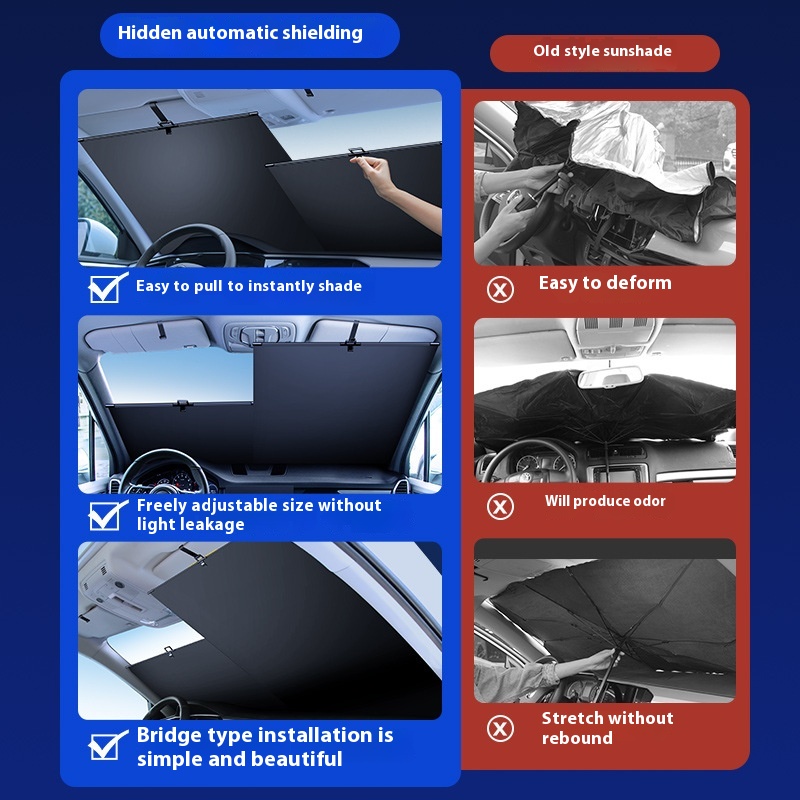 Hidden automatic shielding

Easy to pull to instantly shade

Freely adjustable size without light leakage

Bridge type installation is simple and beautiful

Old style sunshade

Easy to deform

Will produce odor

Stretch without rebound