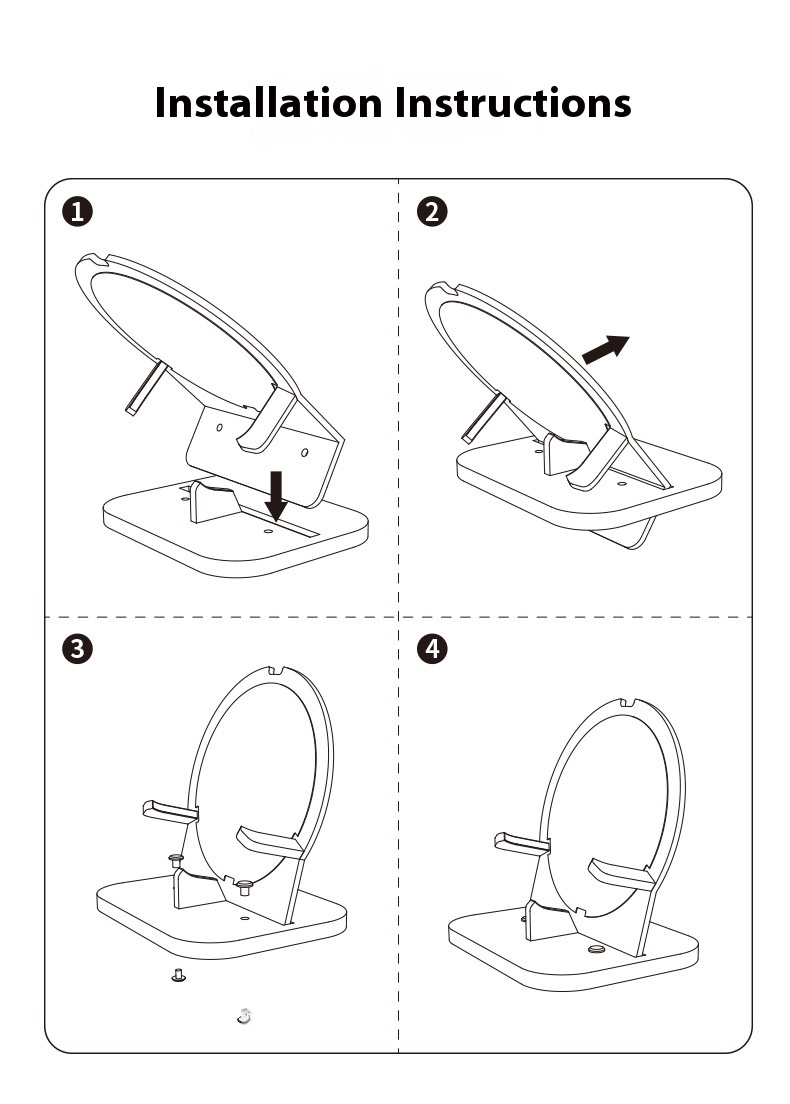 Installation Instructions

1

2

3

4