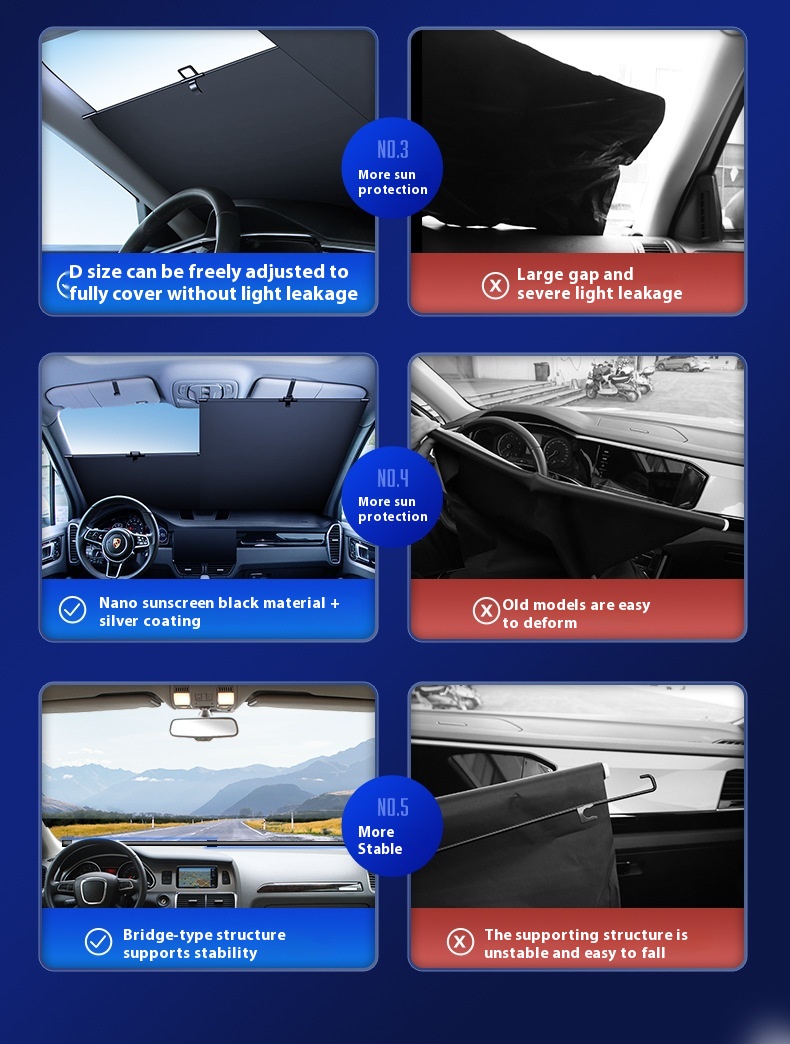 NO.3
More sun protection

D size can be freely adjusted to fully cover without light leakage

Large gap and severe light leakage

NO.4
More sun protection

Nano sunscreen black material + silver coating

Old models are easy to deform

NO.5
More Stable

Bridge-type structure supports stability

The supporting structure is unstable and easy to fall