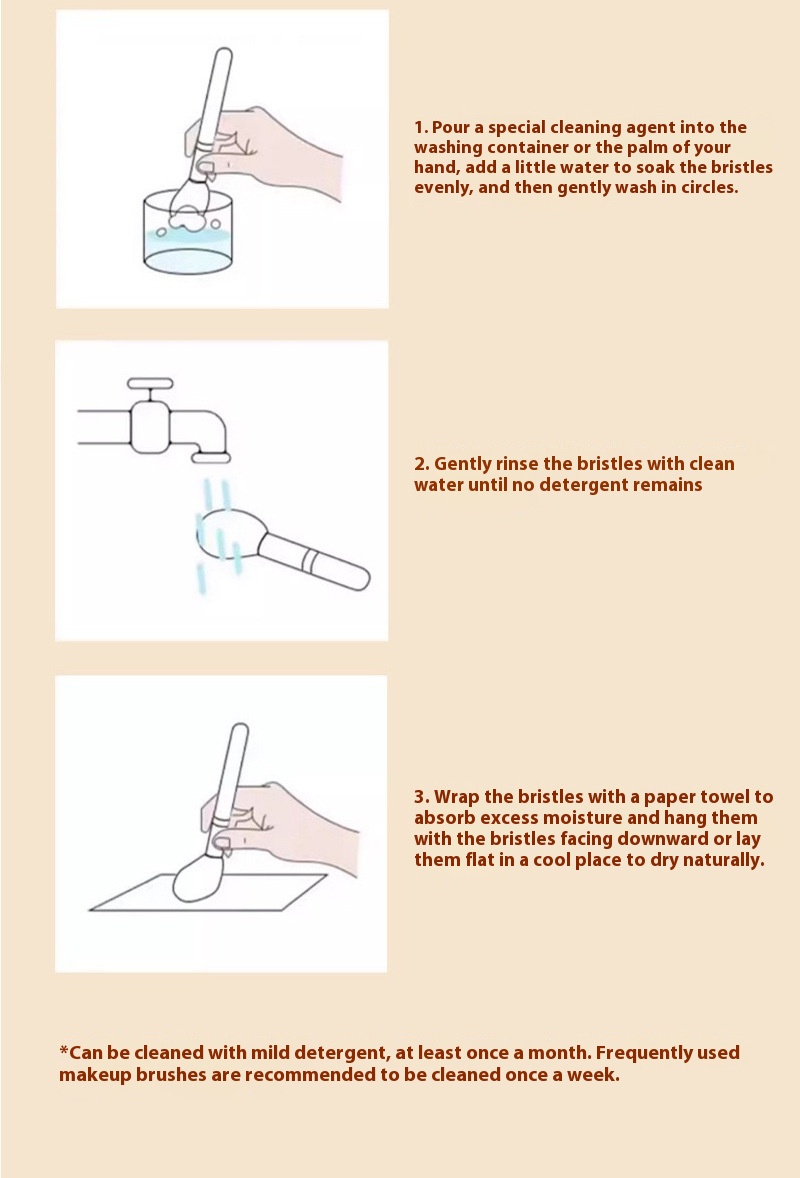 1. Pour a special cleaning agent into the washing container or the palm of your hand, add a little water to soak the bristles evenly, and then gently wash in circles.

2. Gently rinse the bristles with clean water until no detergent remains

3. Wrap the bristles with a paper towel to absorb excess moisture and hang them with the bristles facing downward or lay them flat in a cool place to dry naturally.

*Can be cleaned with mild detergent, at least once a month. Frequently used makeup brushes are recommended to be cleaned once a week.