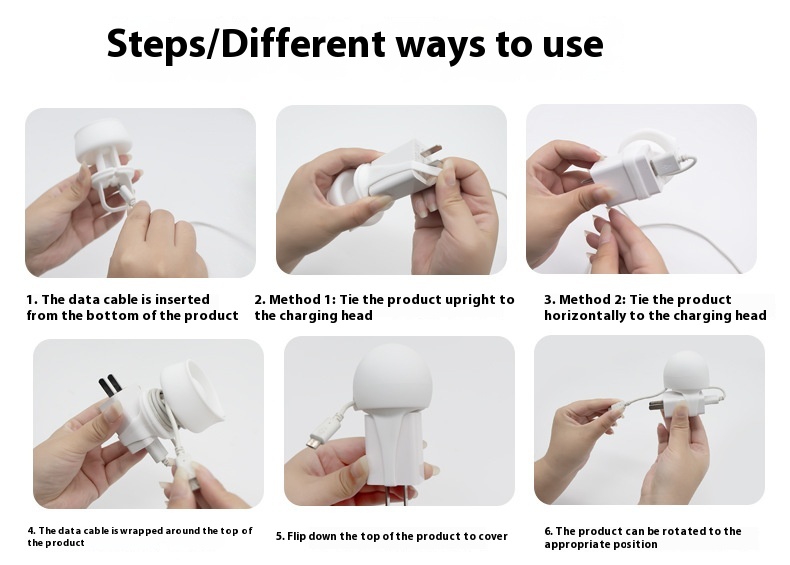 Steps/Different ways to use

1. The data cable is inserted from the bottom of the product

2. Method 1: Tie the product upright to the charging head

3. Method 2: Tie the product horizontally to the charging head

4. The data cable is wrapped around the top of the product

5. Flip down the top of the product to cover

6. The product can be rotated to the appropriate position