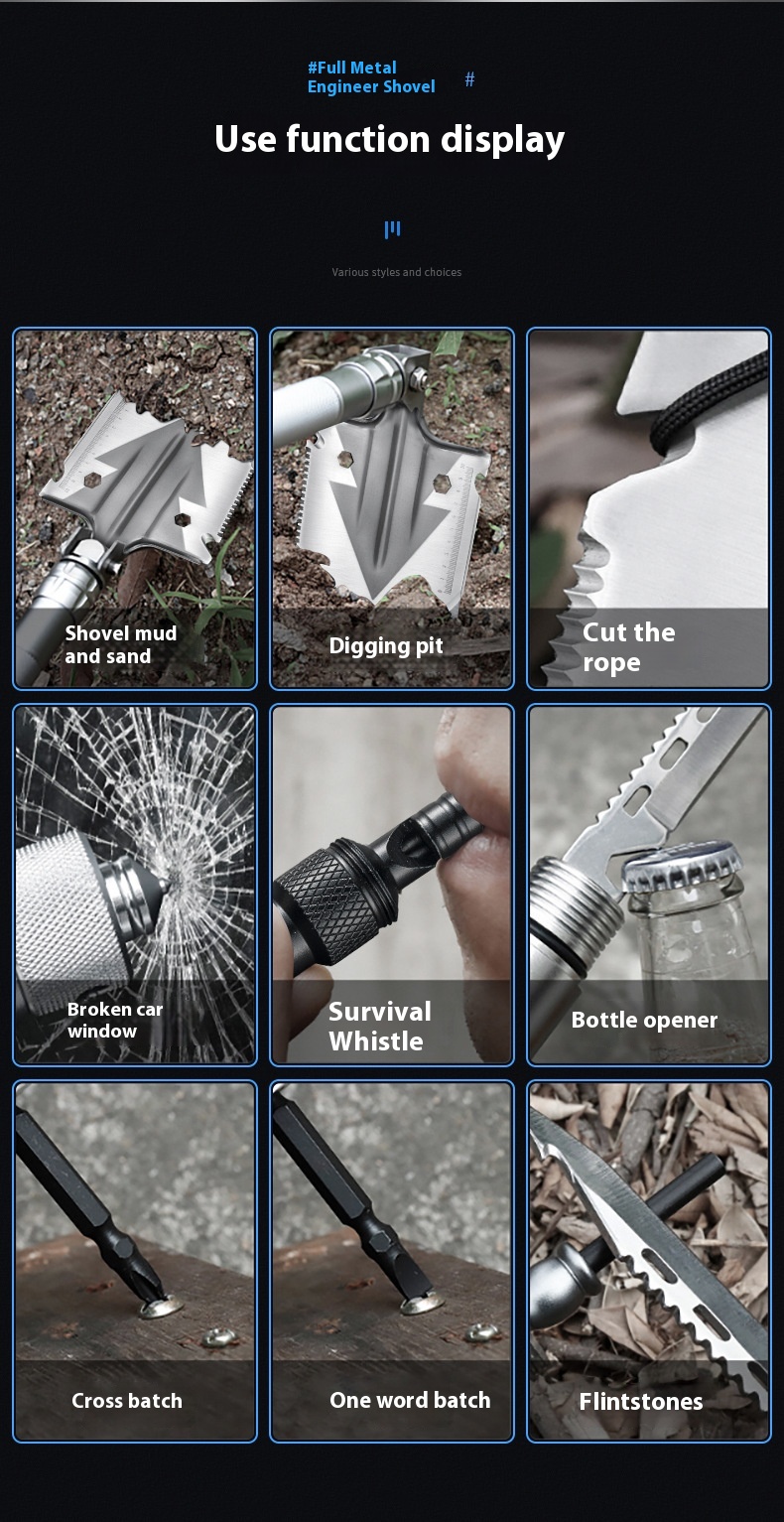 #Full Metal Engineer Shovel #

Use function display

Various styles and choices

Shovel mud and sand

Digging pit

Cut the rope

Broken car window

Survival Whistle

Bottle opener

Cross batch

One word batch

Flintstones