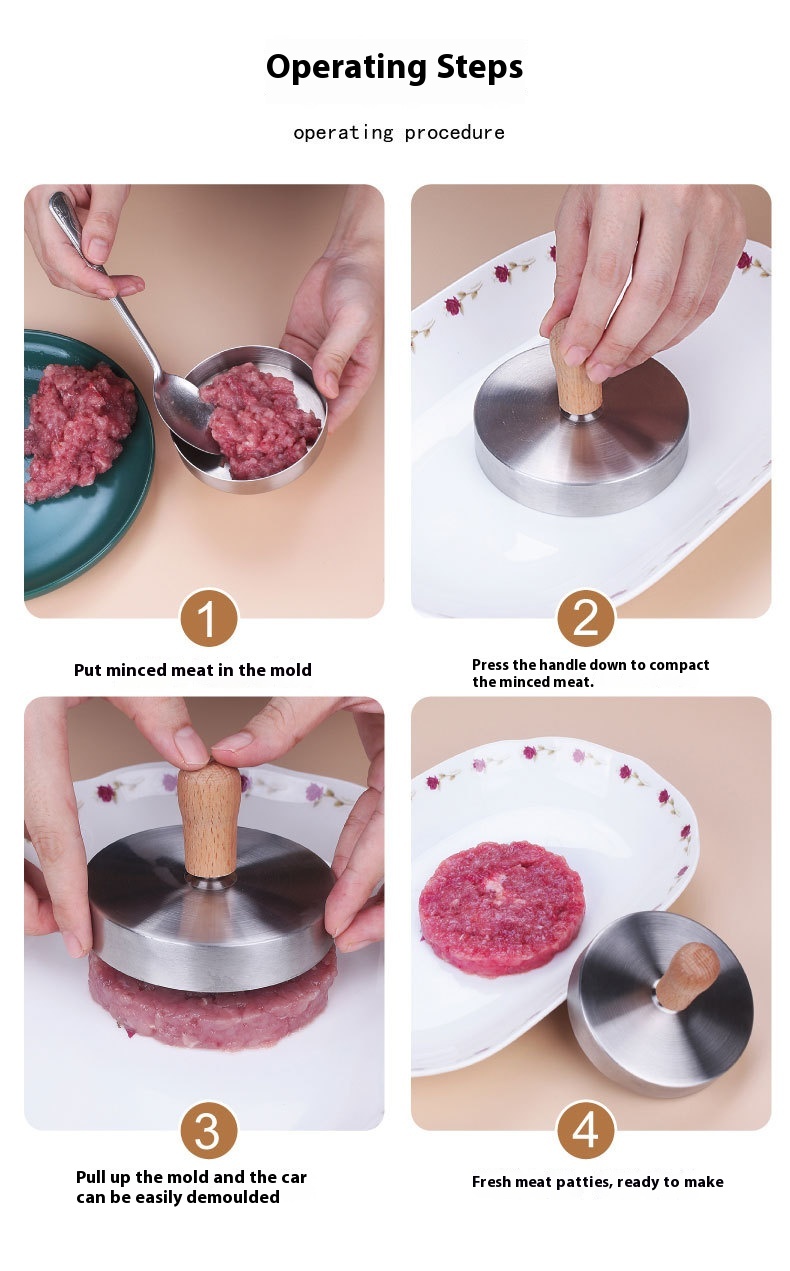 Operating Steps

operating procedure

1

Put minced meat in the mold

2

Press the handle down to compact the minced meat.

3

Pull up the mold and the car can be easily demoulded

4

Fresh meat patties, ready to make